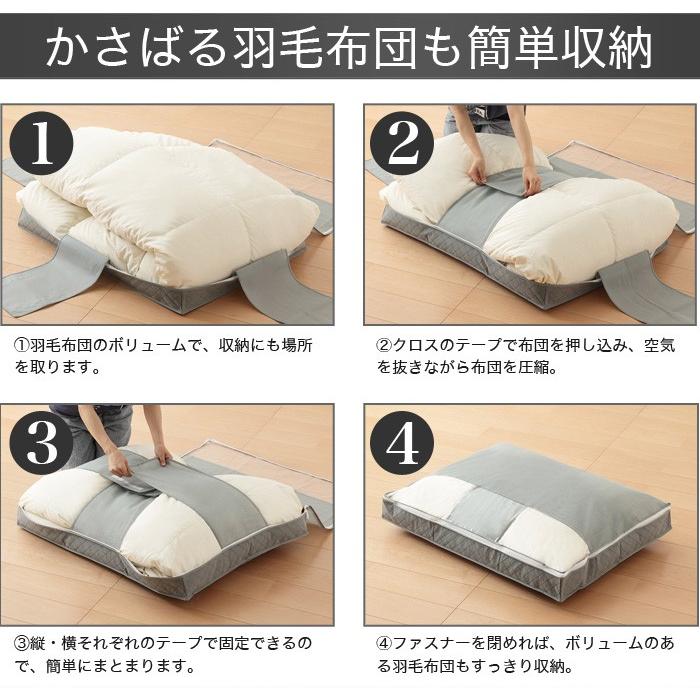 かさばる羽毛布団も簡単収納

1

①羽毛布団のボリュームで、収納にも場所を取ります。

2

②クロスのテープで布団を押し込み、空気を抜きながら布団を圧縮。

3

③縦・横それぞれのテープで固定できるので、簡単にまとまります。

4

④ファスナーを閉めれば、ボリュームのある羽毛布団もすっきり収納。