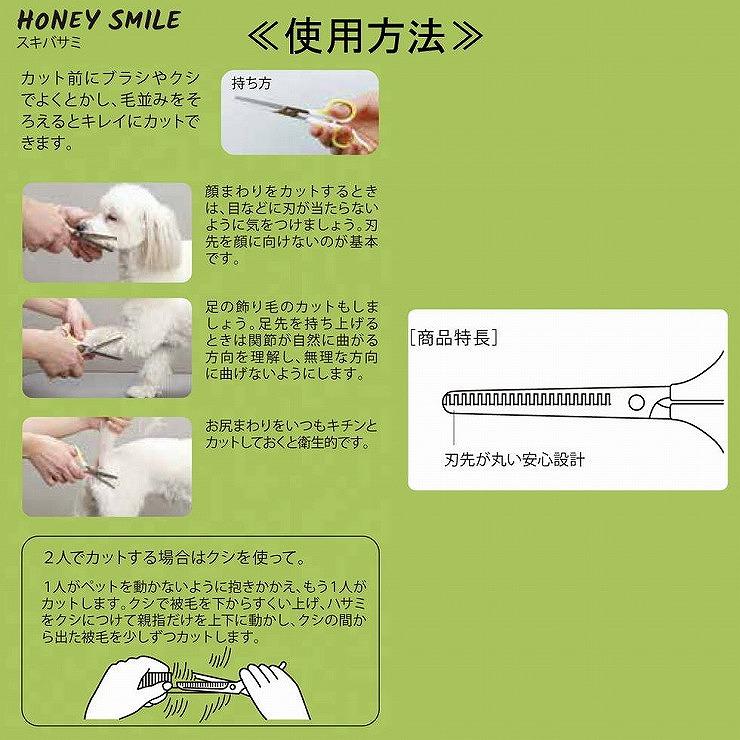 HONEY SMILE
スキバサミ

≪使用方法≫

カット前にブラシやクシでよくとかし、毛並みをそろえるとキレイにカットできます。

持ち方

顔まわりをカットするときは、目などに刃が当たらないように気をつけましょう。刃先を顔に向けないのが基本です。

足の飾り毛のカットもしましょう。足先を持ち上げるときは関節が自然に曲がる方向を理解し、無理な方向に曲げないようにします。

お尻まわりをいつもキチンとカットしておくと衛生的です。

2人でカットする場合はクシを使って。

1人がペットを動かないように抱きかかえ、もう1人がカットします。クシで被毛を下からすくい上げ、ハサミをクシにつけて親指だけを上下に動かし、クシの間から出た被毛を少しずつカットします。

[商品特長]

刃先が丸い安心設計