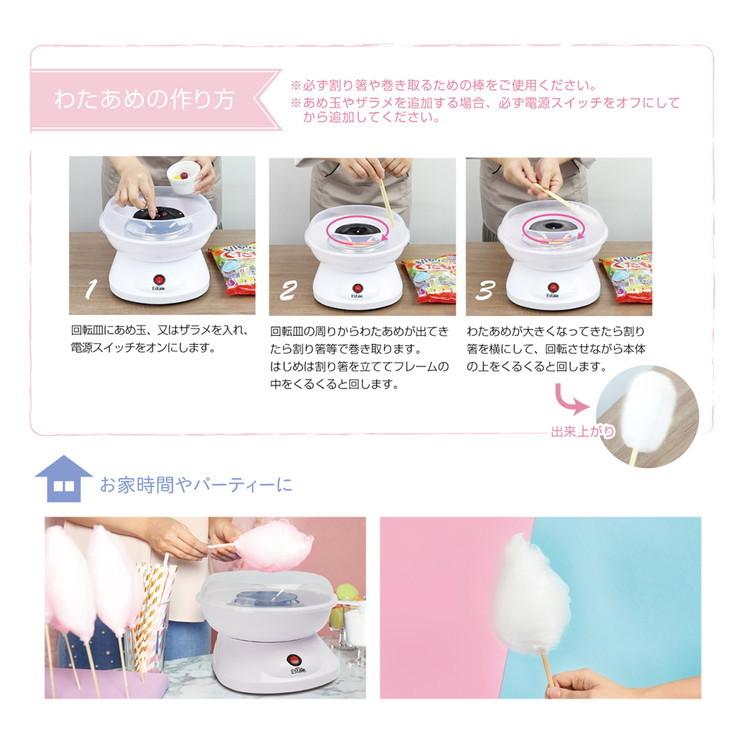 わたあめの作り方

※必ず割り箸や巻き取るための棒をご使用ください。
※あめ玉やザラメを追加する場合、必ず電源スイッチをオフにしてから追加してください。

1

回転皿にあめ玉、又はザラメを入れ、電源スイッチをオンにします。

2

回転皿の周りからわたあめが出てきたら割り箸等で巻き取ります。
はじめは割り箸を立ててフレームの中をくるくると回します。

3

わたあめが大きくなってきたら割り箸を横にして、回転させながら本体の上をくるくると回します。

出来上がり

お家時間やパーティーに