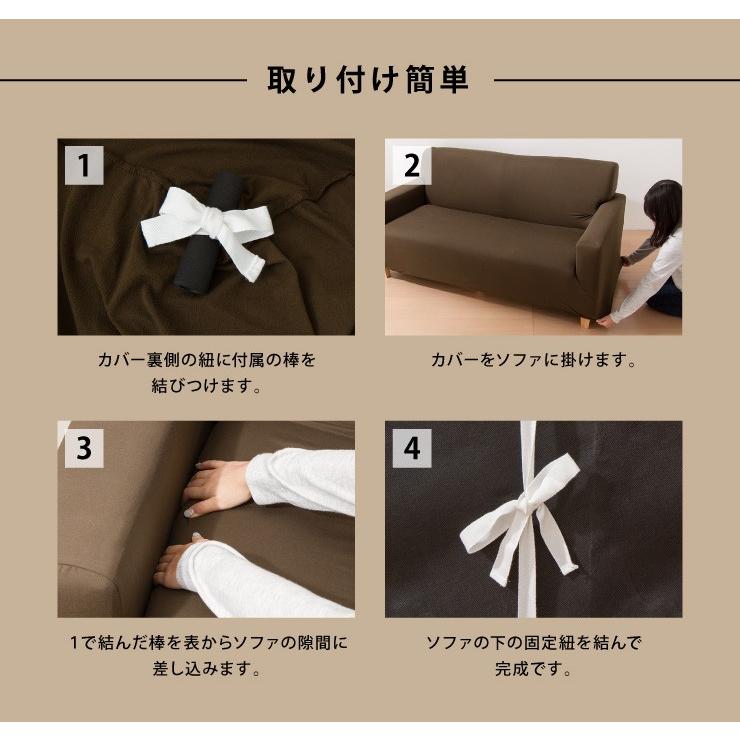 取り付け簡単

1

カバー裏側の紐に付属の棒を結びつけます。

2

カバーをソファに掛けます。

3

1で結んだ棒を表からソファの隙間に差し込みます。

4

ソファの下の固定紐を結んで完成です。