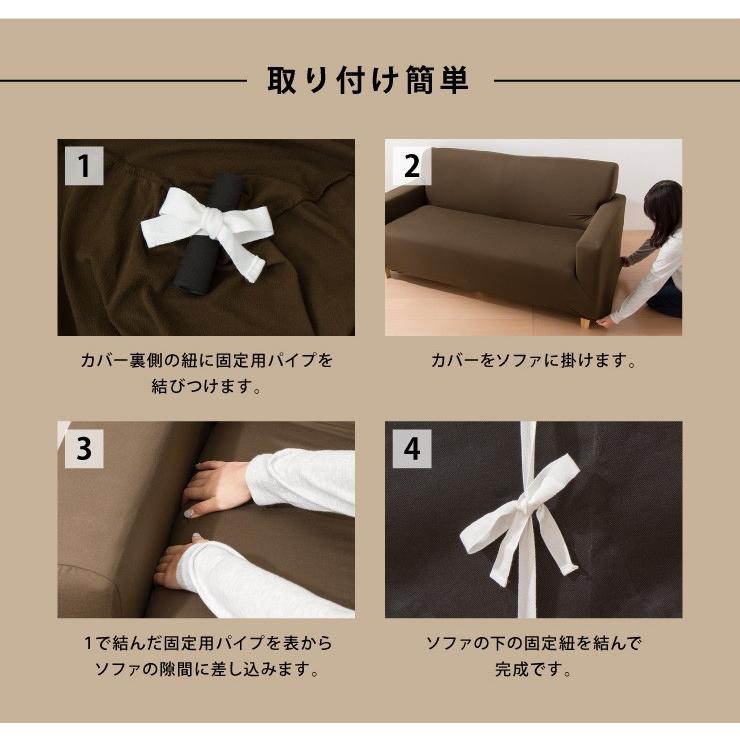 取り付け簡単

1

カバー裏側の紐に固定用パイプを結びつけます。

2

カバーをソファに掛けます。

3

1で結んだ固定用パイプを表からソファの隙間に差し込みます。

4

ソファの下の固定紐を結んで完成です。