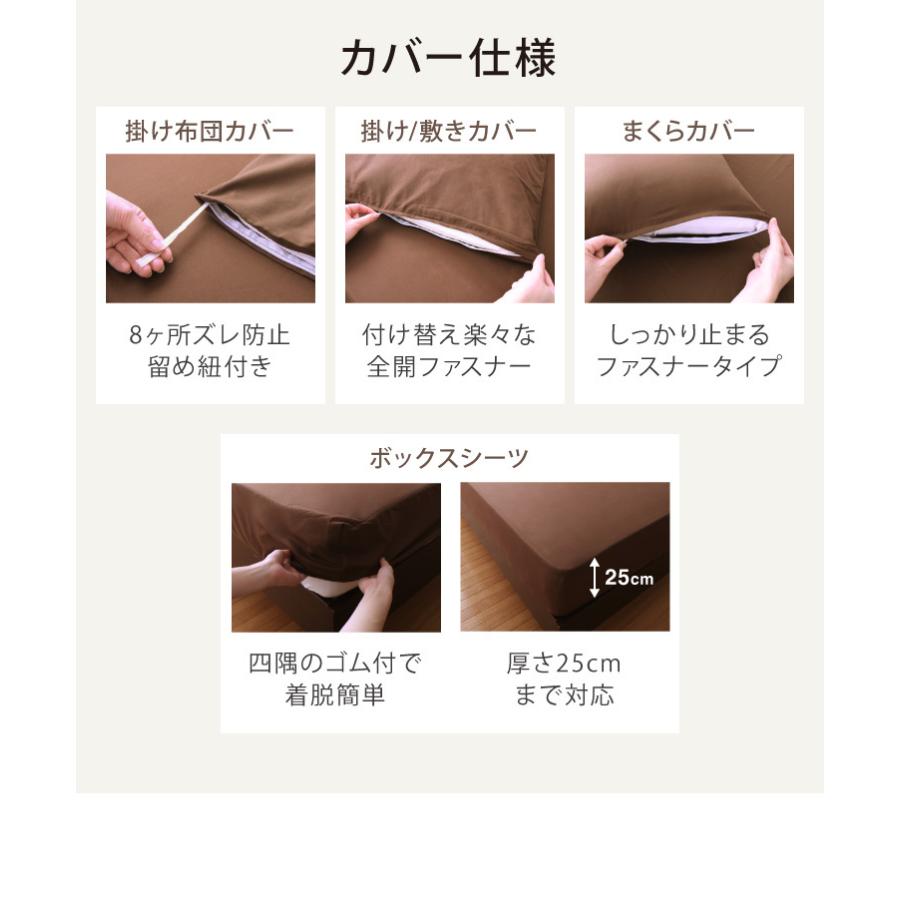 カバー仕様

掛け布団カバー

8ヶ所ズレ防止
留め紐付き

掛け/敷きカバー

付け替え楽々な
全開ファスナー

まくらカバー

しっかり止まる
ファスナータイプ

ボックスシーツ

四隅のゴム付で
着脱簡単

25cm

厚さ25cm
まで対応