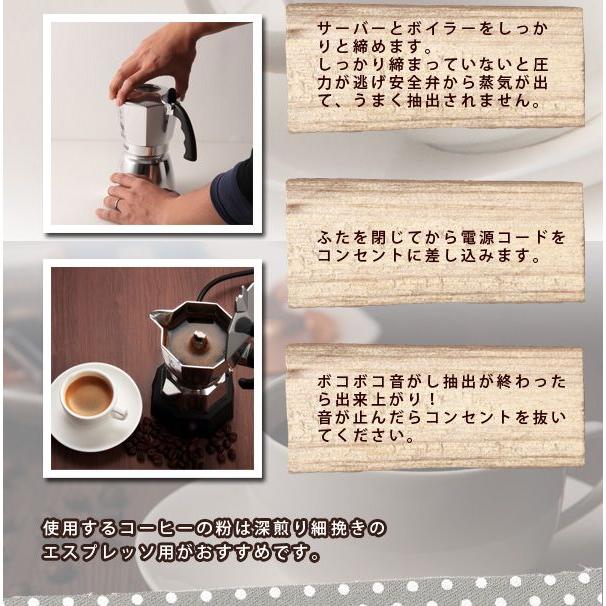 サーバーとボイラーをしっかりと締めます。
しっかり締まっていないと圧力が逃げ安全弁から蒸気が出て、うまく抽出されません。

ふたを閉じてから電源コードをコンセントに差し込みます。

ボコボコ音がし抽出が終わったら出来上がり！
音が止んだらコンセントを抜いてください。

使用するコーヒーの粉は深煎り細挽きのエスプレッソ用がおすすめです。