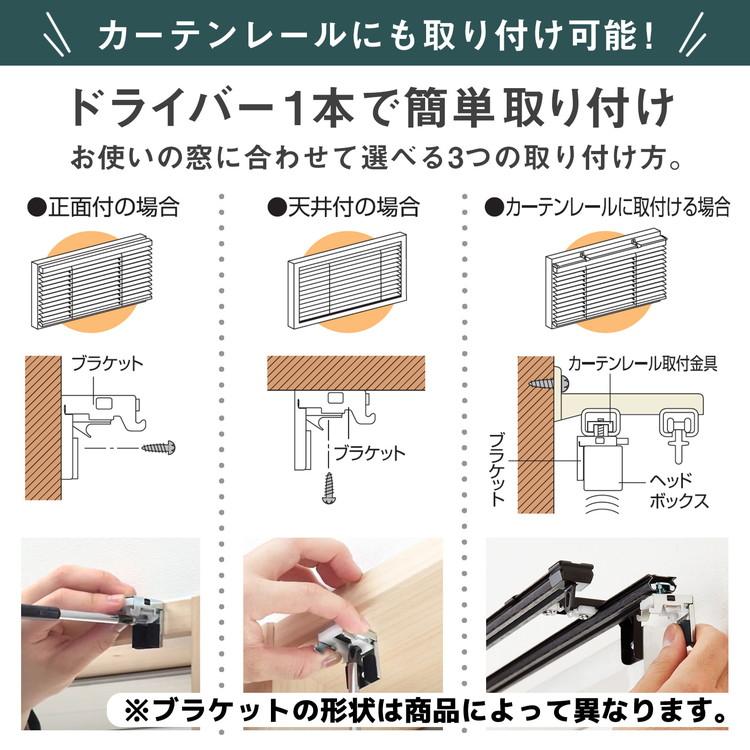 カーテンレールにも取り付け可能!

ドライバー1本で簡単取り付け

お使いの窓に合わせて選べる3つの取り付け方。

●正面付の場合

ブラケット

●天井付の場合

ブラケット

●カーテンレールに取付ける場合

カーテンレール取付金具

ブラケット

ヘッドボックス

※ブラケットの形状は商品によって異なります。