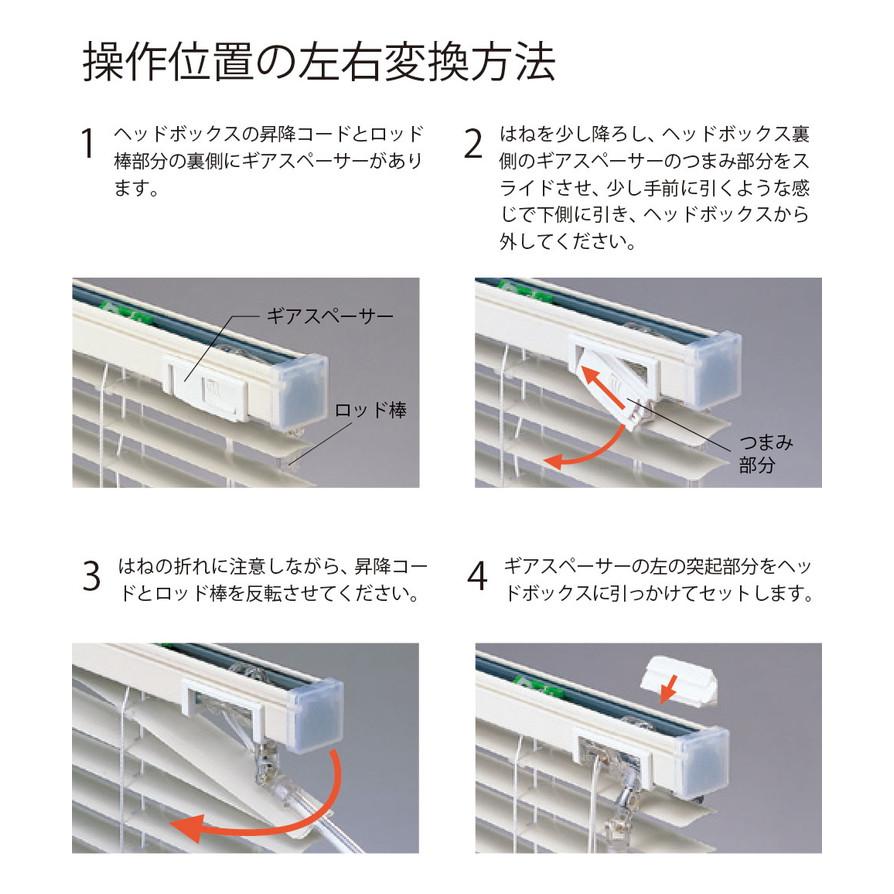 操作位置の左右変換方法

1 ヘッドボックスの昇降コードとロッド棒部分の裏側にギアスペーサーがあります。

ギアスペーサー

ロッド棒

2 はねを少し降ろし、ヘッドボックス裏側のギアスペーサーのつまみ部分をスライドさせ、少し手前に引くような感じで下側に引き、ヘッドボックスから外してください。

つまみ部分

3 はねの折れに注意しながら、昇降コードとロッド棒を反転させてください。

4 ギアスペーサーの左の突起部分をヘッドボックスに引っかけてセットします。