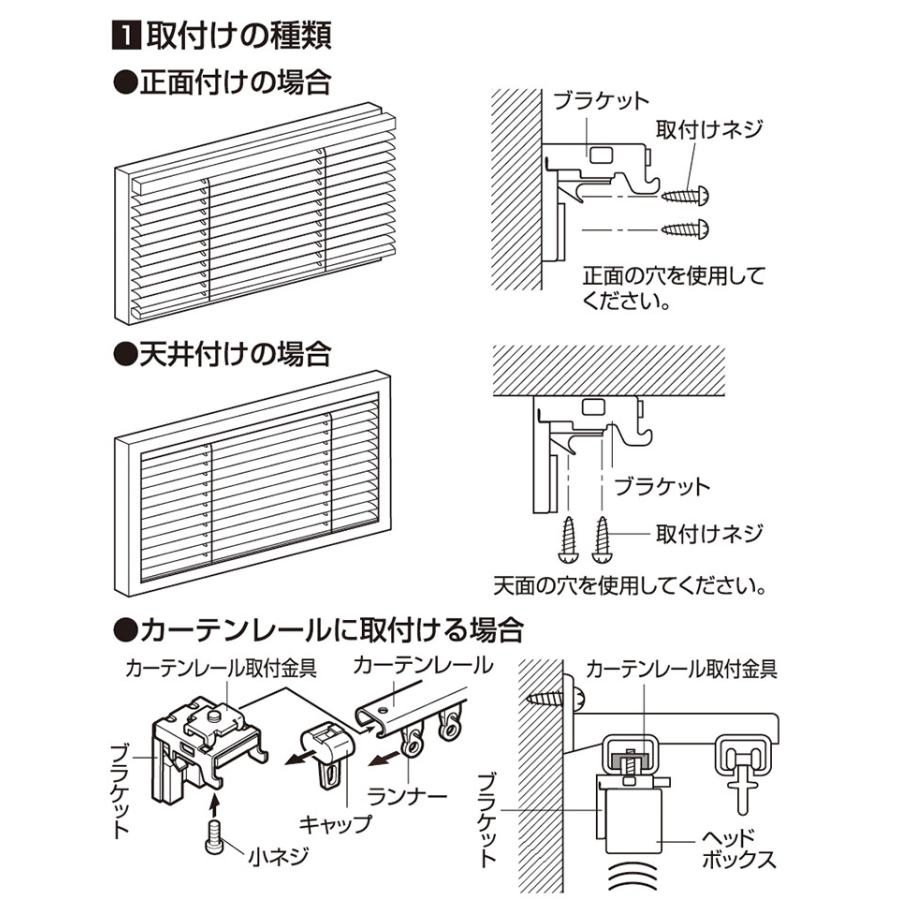 1 取付けの種類

●正面付けの場合

ブラケット

取付けネジ

正面の穴を使用してください。

●天井付けの場合

ブラケット

取付けネジ

天面の穴を使用してください。

●カーテンレールに取付ける場合

カーテンレール取付金具

カーテンレール

ブラケット

ランナー

キャップ

小ネジ

カーテンレール取付金具

ブラケット

ヘッドボックス