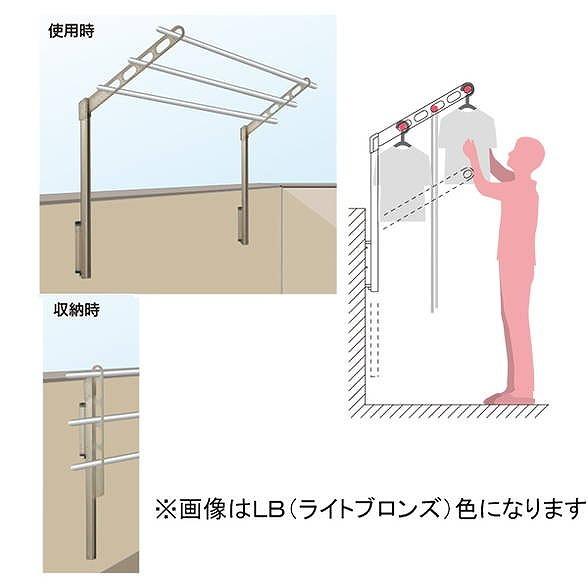 使用時

収納時

※画像はLB(ライトブロンズ)色になります