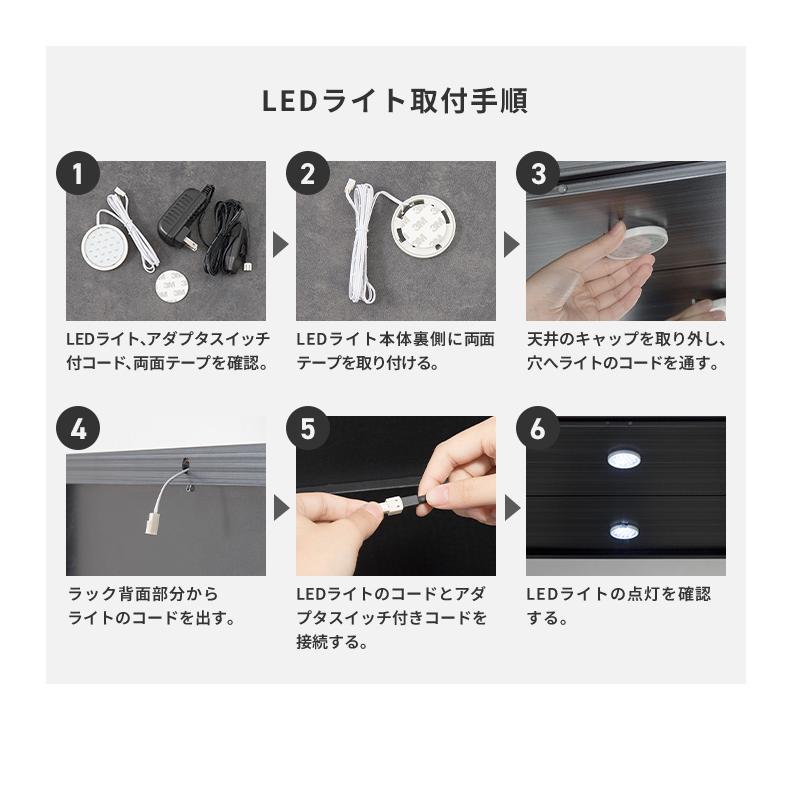 LEDライト取付手順

1

LEDライト、アダプタスイッチ付コード、両面テープを確認。

2

LEDライト本体裏側に両面テープを取り付ける。

3

天井のキャップを取り外し、穴へライトのコードを通す。

4

ラック背面部分からライトのコードを出す。

5

LEDライトのコードとアダプタスイッチ付きコードを接続する。

6

LEDライトの点灯を確認する。