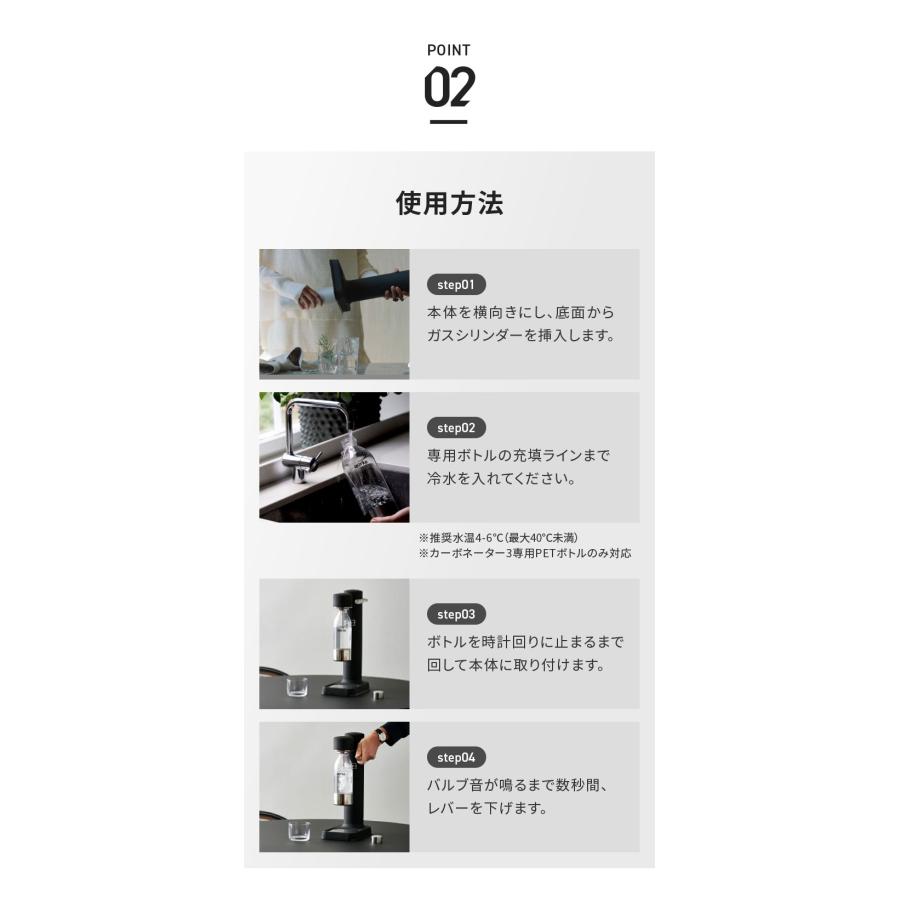 POINT
02

使用方法

step01
本体を横向きにし、底面からガスシリンダーを挿入します。

step02
専用ボトルの充填ラインまで冷水を入れてください。

※推奨水温4-6℃(最大40℃未満)
※カーボネーター3専用PETボトルのみ対応

step03
ボトルを時計回りに止まるまで回して本体に取り付けます。

step04
バルブ音が鳴るまで数秒間、レバーを下げます。