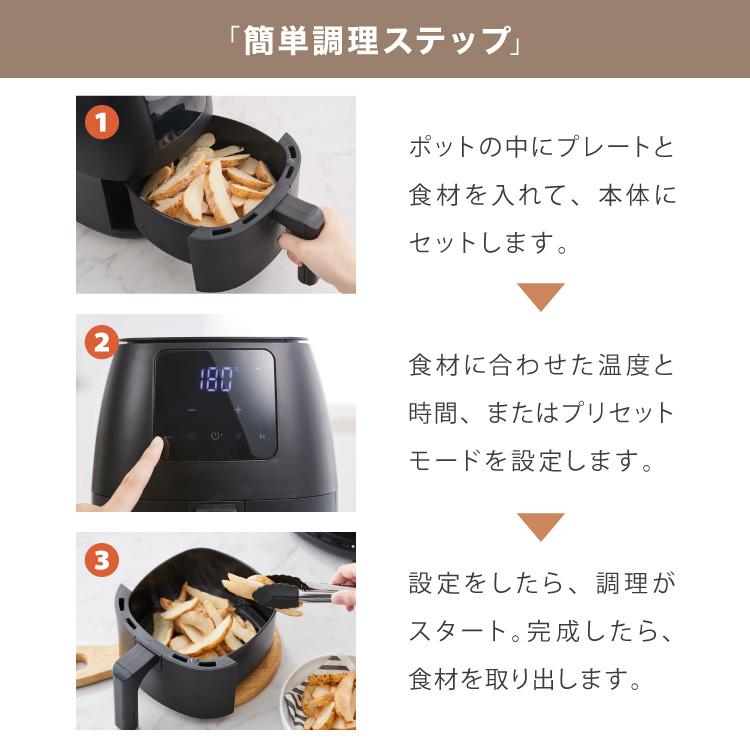 「簡単調理ステップ」

1

ポットの中にプレートと食材を入れて、本体にセットします。

2

180℃

食材に合わせた温度と時間、またはプリセットモードを設定します。

3

設定をしたら、調理がスタート。完成したら、食材を取り出します。