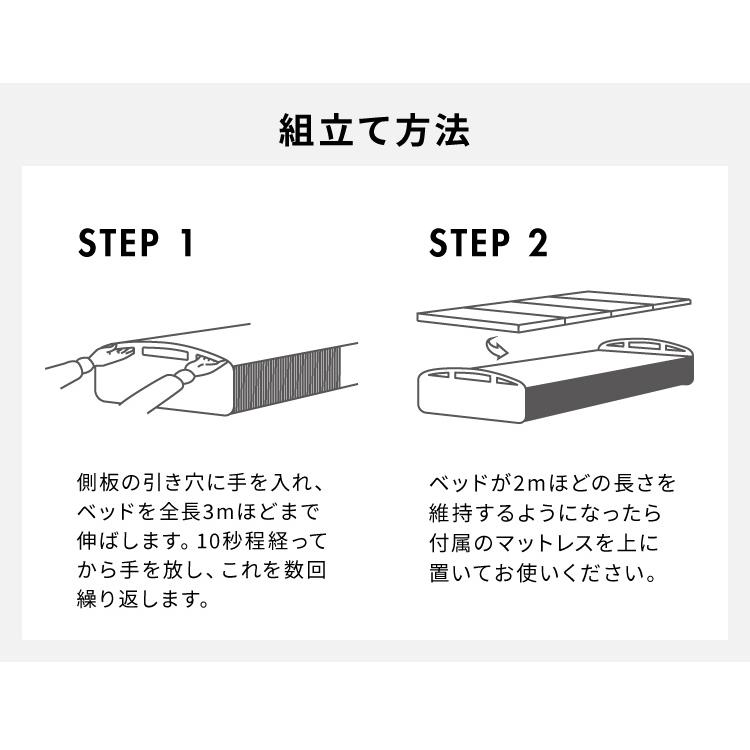 組立て方法

STEP 1

側板の引き穴に手を入れ、ベッドを全長3mほどまで伸ばします。10秒程経ってから手を放し、これを数回繰り返します。

STEP 2

ベッドが2mほどの長さを維持するようになったら付属のマットレスを上に置いてお使いください。