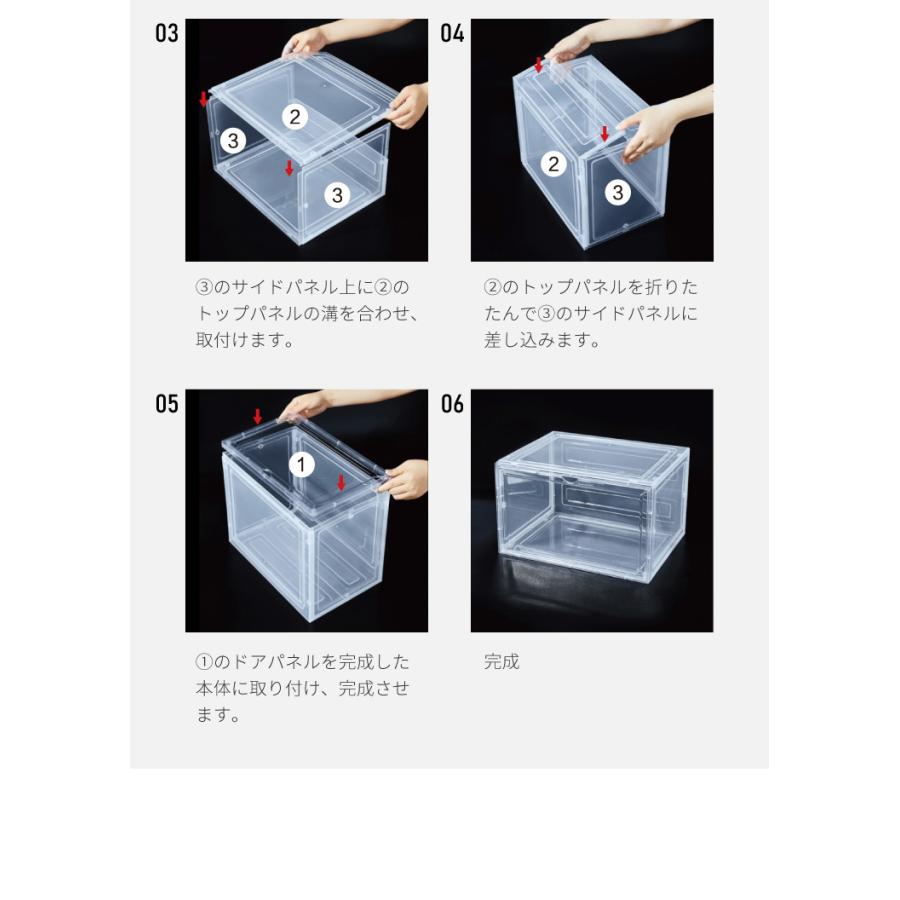 03

2

3

3

③のサイドパネル上に②のトップパネルの溝を合わせ、取付けます。

04

2

3

②のトップパネルを折りたたんで③のサイドパネルに差し込みます。

05

1

①のドアパネルを完成した本体に取り付け、完成させます。

06

完成