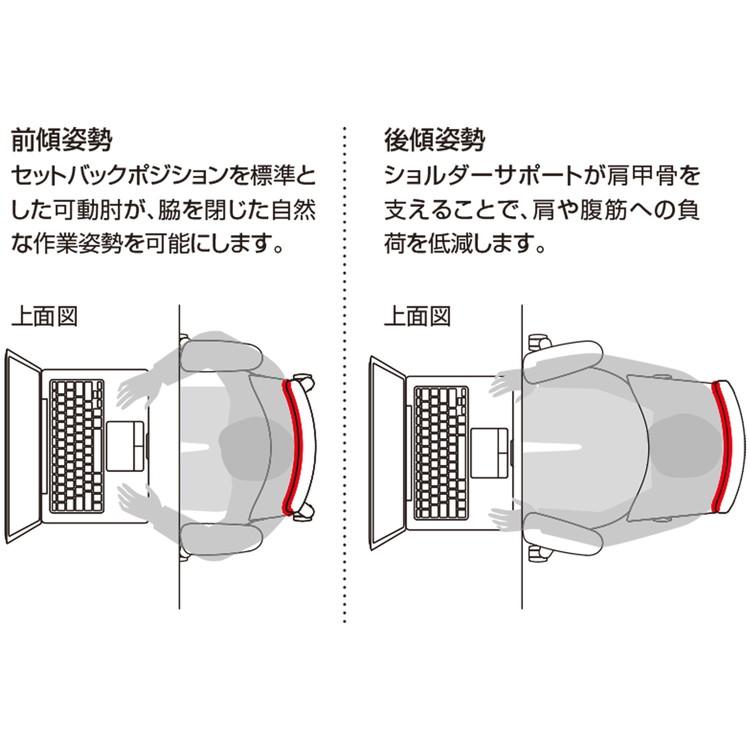 前傾姿勢
セットバックポジションを標準とした可動肘が、脇を閉じた自然な作業姿勢を可能にします。

上面図

後傾姿勢
ショルダーサポートが肩甲骨を支えることで、肩や腹筋への負荷を低減します。

上面図