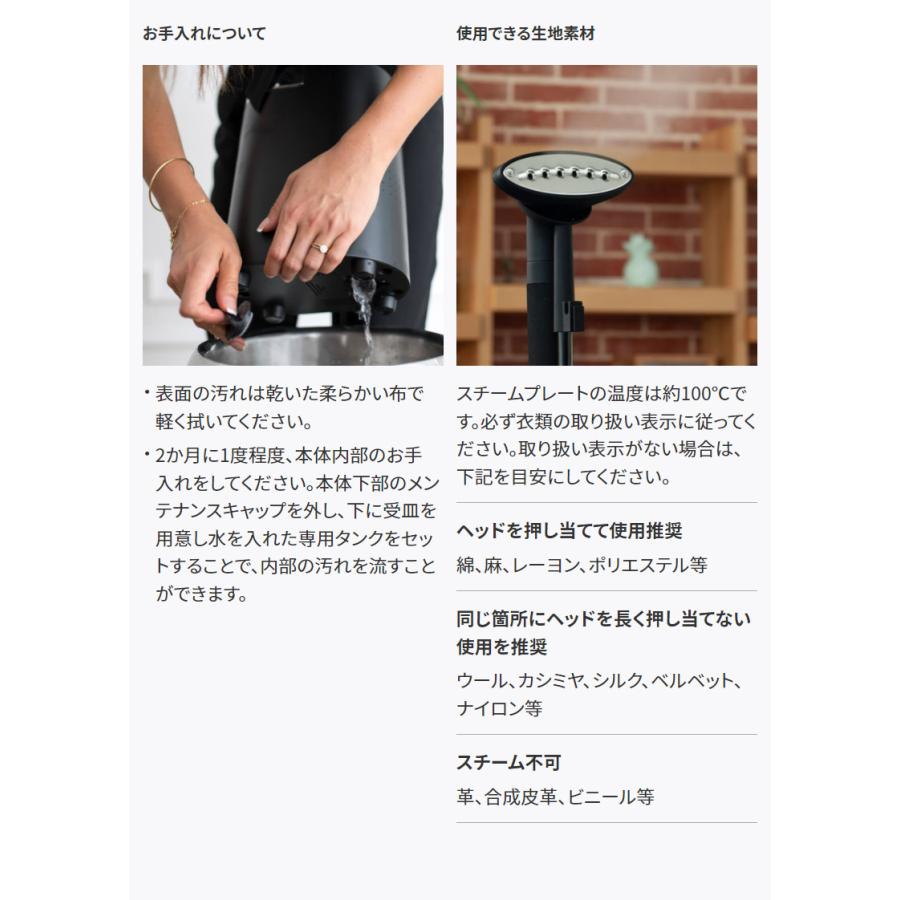 お手入れについて

・表面の汚れは乾いた柔らかい布で軽く拭いてください。

・2か月に1度程度、本体内部のお手入れをしてください。本体下部のメンテナンスキャップを外し、下に受皿を用意し水を入れた専用タンクをセットすることで、内部の汚れを流すことができます。

使用できる生地素材

スチームプレートの温度は約100°Cです。必ず衣類の取り扱い表示に従ってください。取り扱い表示がない場合は、下記を目安にしてください。

ヘッドを押し当てて使用推奨

綿、麻、レーヨン、ポリエステル等

同じ箇所にヘッドを長く押し当てない使用を推奨

ウール、カシミヤ、シルク、ベルベット、ナイロン等

スチーム不可

革、合成皮革、ビニール等