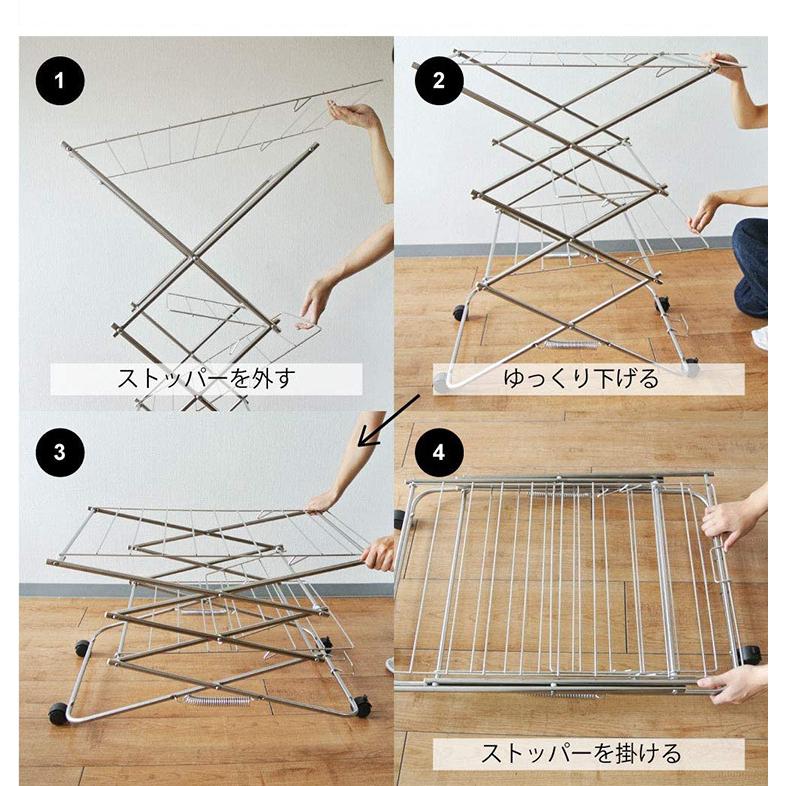 1

ストッパーを外す

2

ゆっくり下げる

3

4

ストッパーを掛ける