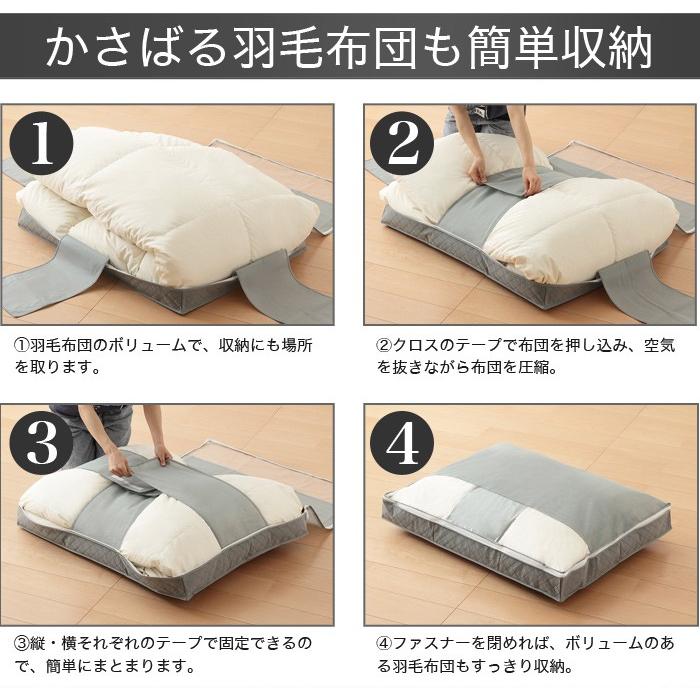 かさばる羽毛布団も簡単収納

1

①羽毛布団のボリュームで、収納にも場所を取ります。

2

②クロスのテープで布団を押し込み、空気を抜きながら布団を圧縮。

3

③縦・横それぞれのテープで固定できるので、簡単にまとまります。

4

④ファスナーを閉めれば、ボリュームのある羽毛布団もすっきり収納。