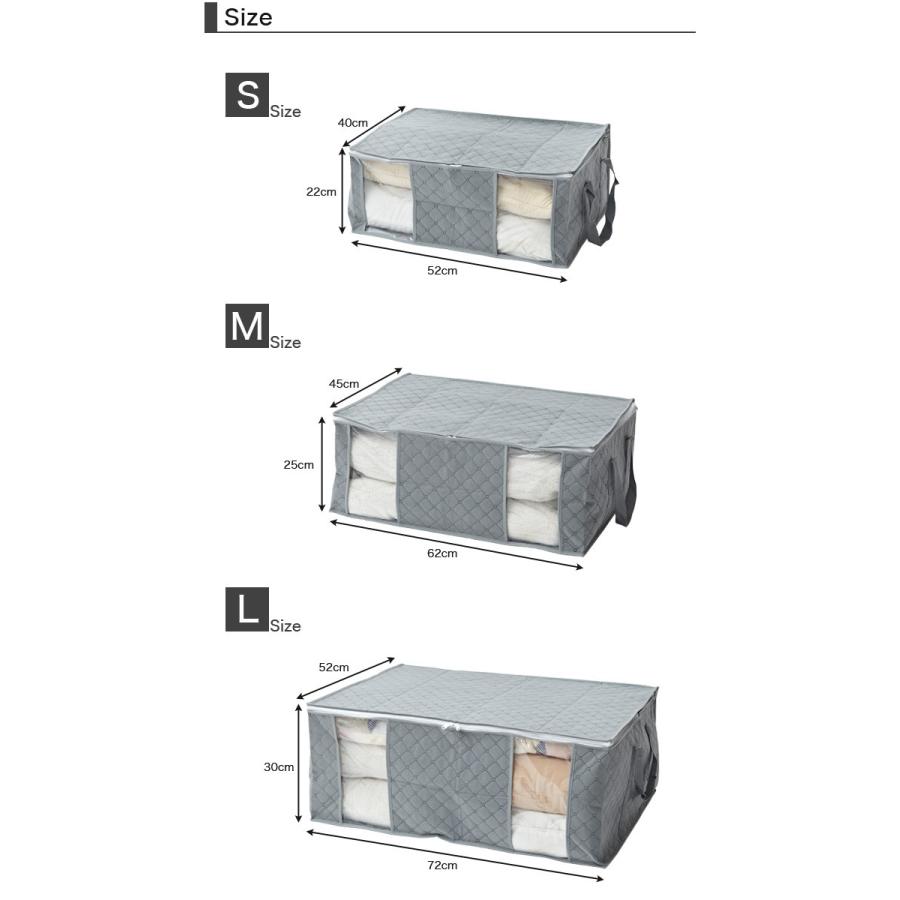 Size

S Size

40cm

22cm

52cm

M Size

45cm

25cm

62cm

L Size

52cm

30cm

72cm