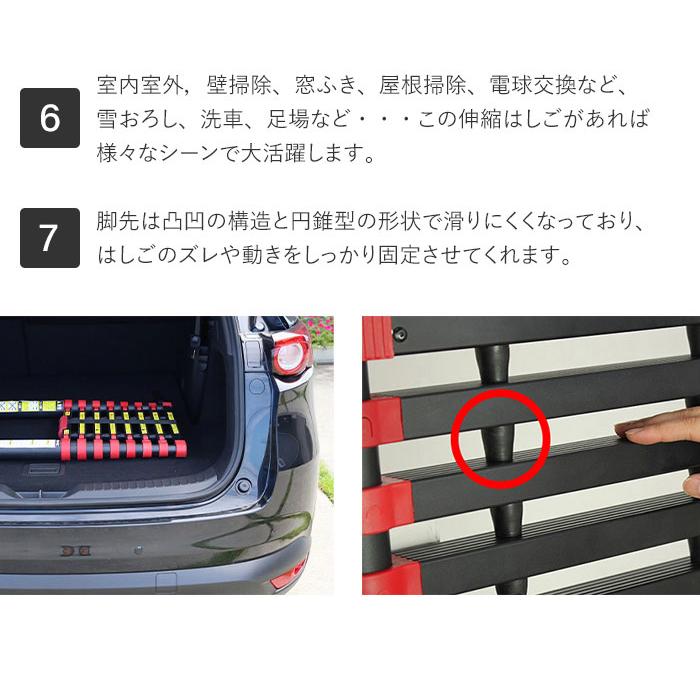 6

室内室外，壁掃除、窓ふき、屋根掃除、電球交換など、雪おろし、洗車、足場など・・・この伸縮はしごがあれば様々なシーンで大活躍します。

7

脚先は凸凹の構造と円錐型の形状で滑りにくくなっており、はしごのズレや動きをしっかり固定させてくれます。