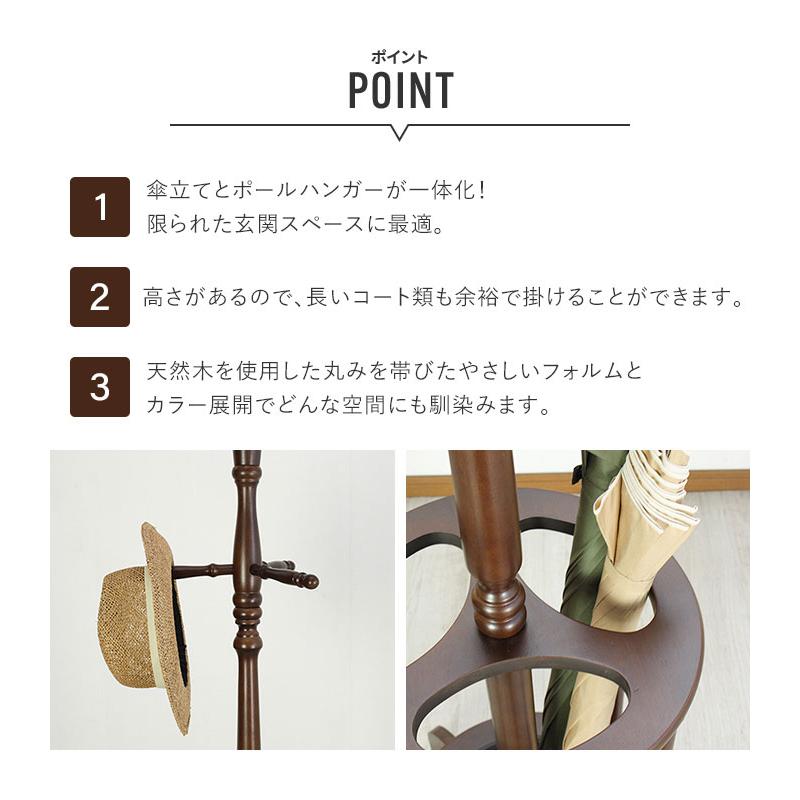 ポイント
POINT

1
傘立てとポールハンガーが一体化！
限られた玄関スペースに最適。

2
高さがあるので、長いコート類も余裕で掛けることができます。

3
天然木を使用した丸みを帯びたやさしいフォルムと
カラー展開でどんな空間にも馴染みます。