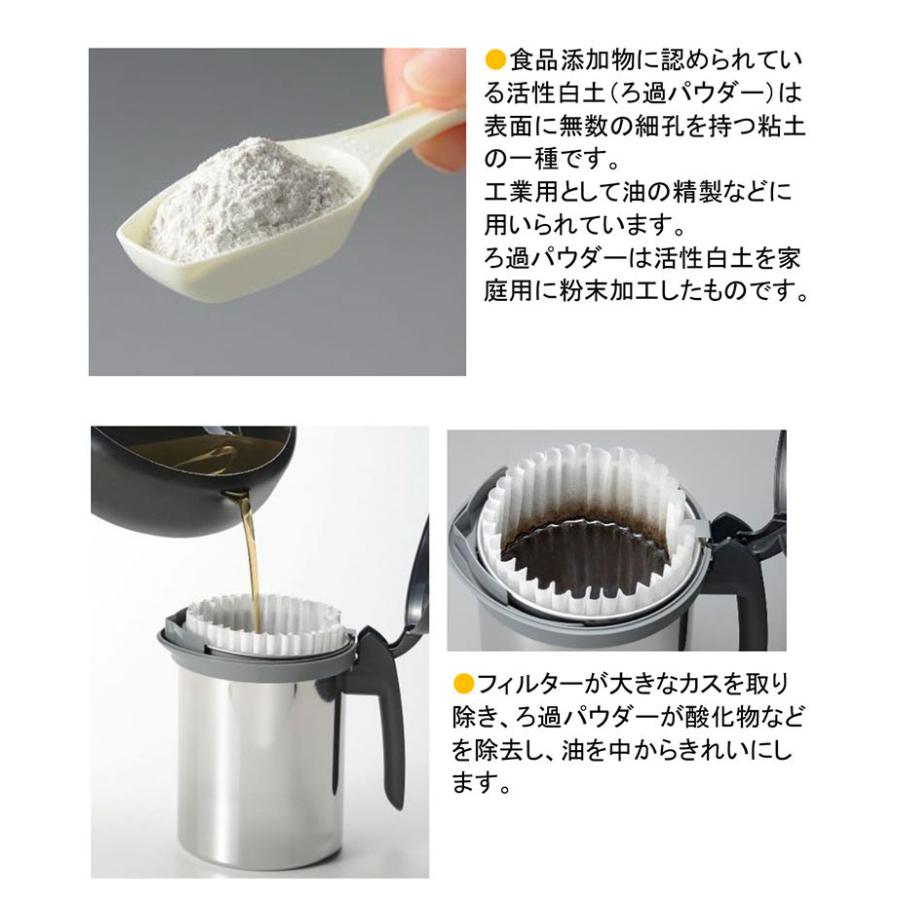 ●食品添加物に認められている活性白土(ろ過パウダー)は表面に無数の細孔を持つ粘土の一種です。
工業用として油の精製などに用いられています。
ろ過パウダーは活性白土を家庭用に粉末加工したものです。

●フィルターが大きなカスを取り除き、ろ過パウダーが酸化物などを除去し、油を中からきれいにします。