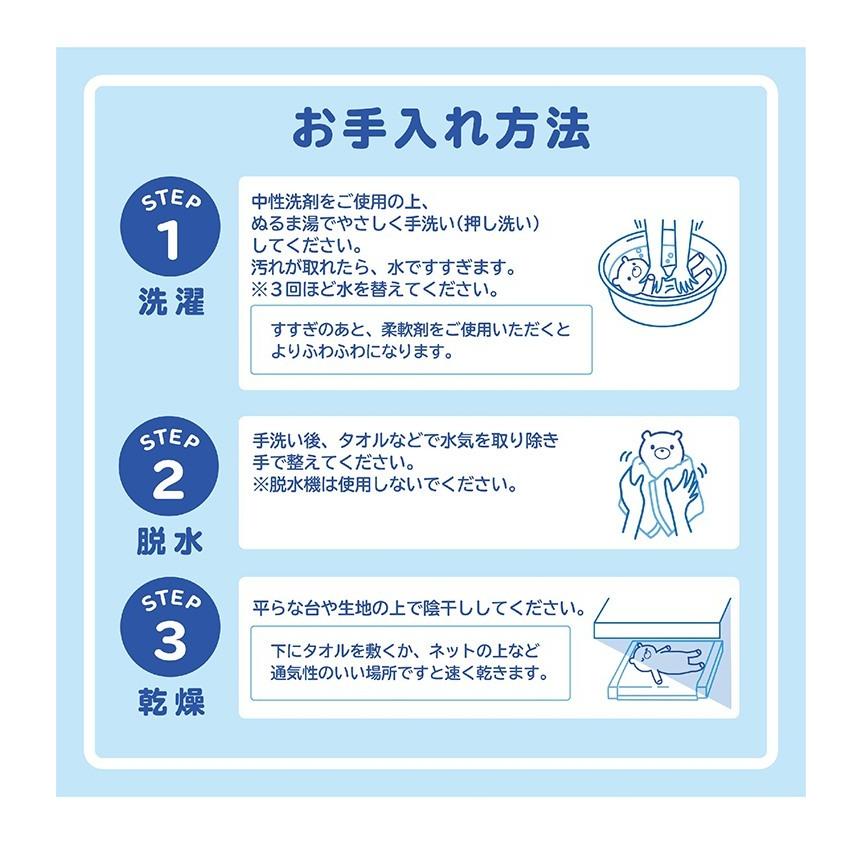 お手入れ方法

STEP 1
洗濯

中性洗剤をご使用の上、ぬるま湯でやさしく手洗い(押し洗い)してください。
汚れが取れたら、水ですすぎます。
※3回ほど水を替えてください。

すすぎのあと、柔軟剤をご使用いただくとよりふわふわになります。

STEP 2
脱水

手洗い後、タオルなどで水気を取り除き手で整えてください。
※脱水機は使用しないでください。

STEP 3
乾燥

平らな台や生地の上で陰干ししてください。

下にタオルを敷くか、ネットの上など通気性のいい場所ですと速く乾きます。