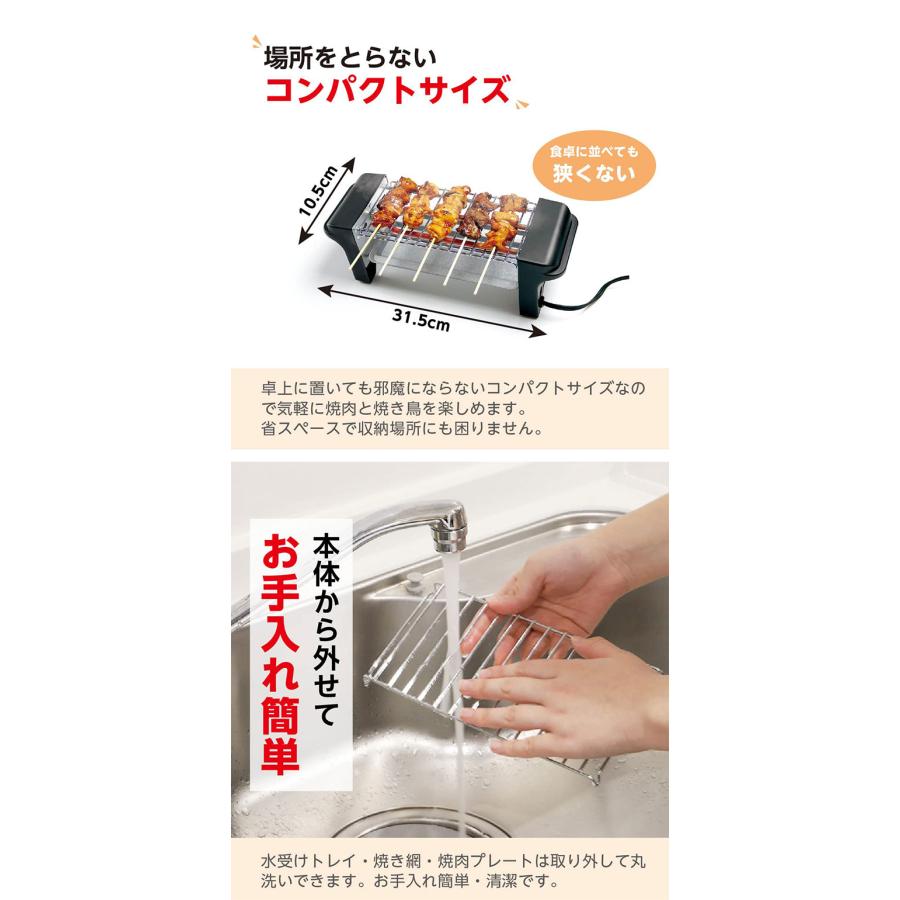 場所をとらない
コンパクトサイズ

食卓に並べても
狭くない

10.5cm

31.5cm

卓上に置いても邪魔にならないコンパクトサイズなので気軽に焼肉と焼き鳥を楽しめます。
省スペースで収納場所にも困りません。

本体から外せて
お手入れ簡単

水受けトレイ・焼き網・焼肉プレートは取り外して丸洗いできます。お手入れ簡単・清潔です。