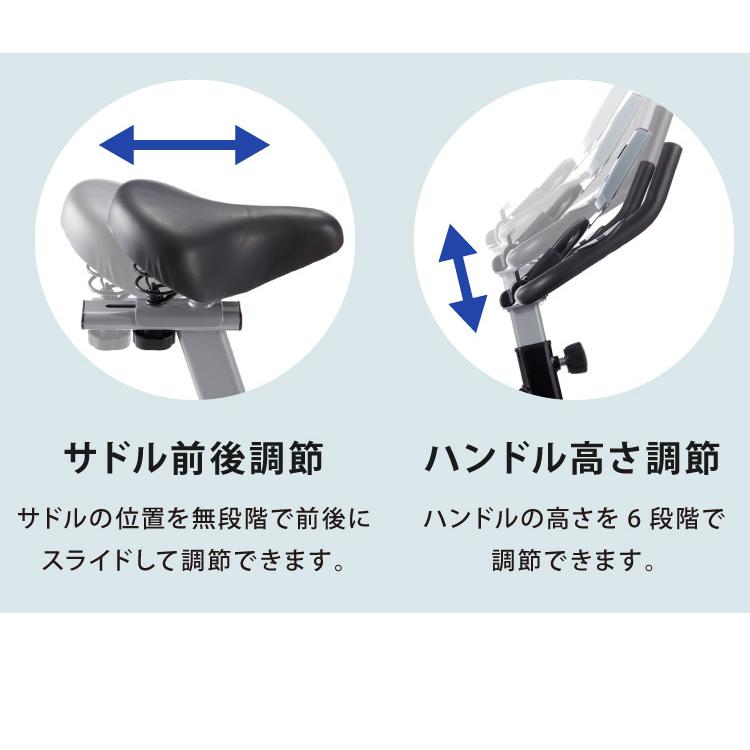 サドル前後調節

サドルの位置を無段階で前後にスライドして調節できます。

ハンドル高さ調節

ハンドルの高さを 6 段階で調節できます。