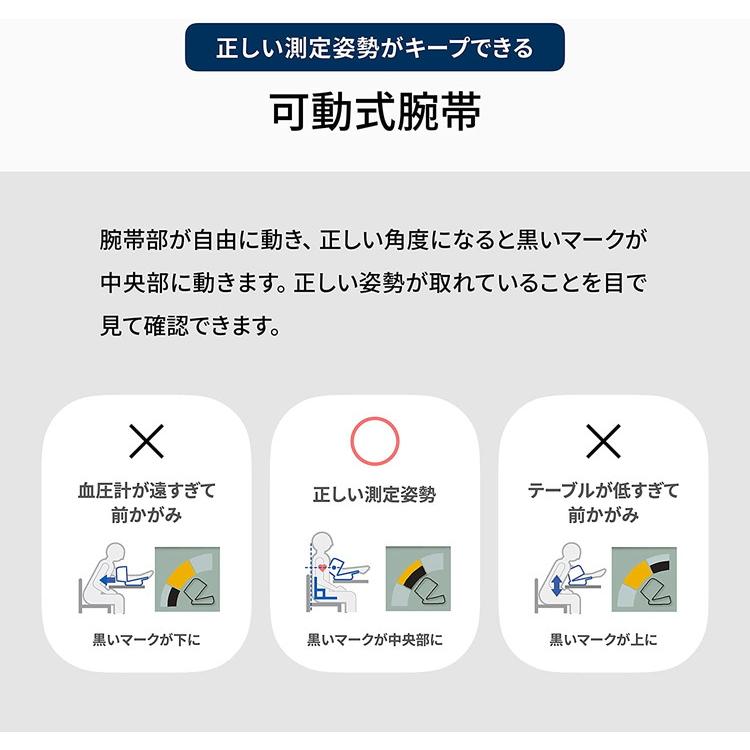 正しい測定姿勢がキープできる

可動式腕帯

腕帯部が自由に動き、正しい角度になると黒いマークが中央部に動きます。正しい姿勢が取れていることを目で見て確認できます。

×

血圧計が遠すぎて前かがみ

黒いマークが下に

○

正しい測定姿勢

黒いマークが中央部に

×

テーブルが低すぎて前かがみ

黒いマークが上に