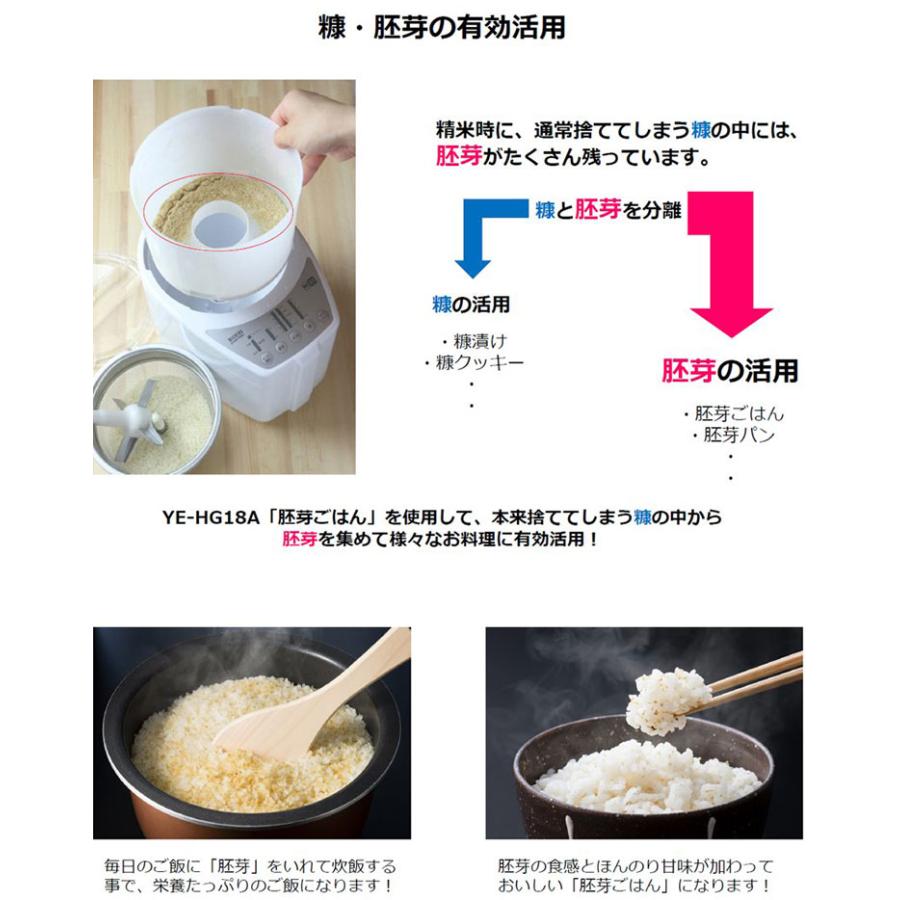 糠・胚芽の有効活用

精米時に、通常捨ててしまう糠の中には、胚芽がたくさん残っています。

糠と胚芽を分離

糠の活用

・糠漬け
・糠クッキー
・
・

胚芽の活用

・胚芽ごはん
・胚芽パン
・
・

YE-HG18A「胚芽ごはん」を使用して、本来捨ててしまう糠の中から胚芽を集めて様々なお料理に有効活用！

毎日のご飯に「胚芽」をいれて炊飯する事で、栄養たっぷりのご飯になります！

胚芽の食感とほんのり甘味が加わっておいしい「胚芽ごはん」になります！