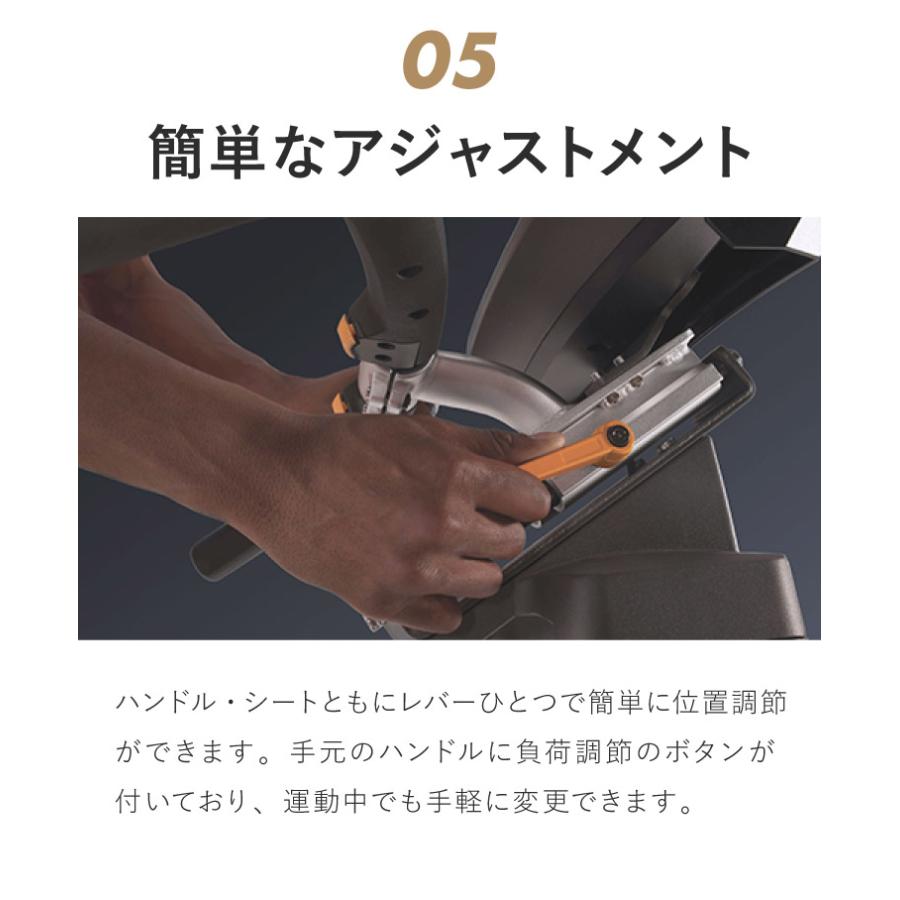 05

簡単なアジャストメント

ハンドル・シートともにレバーひとつで簡単に位置調節ができます。手元のハンドルに負荷調節のボタンが付いており、運動中でも手軽に変更できます。