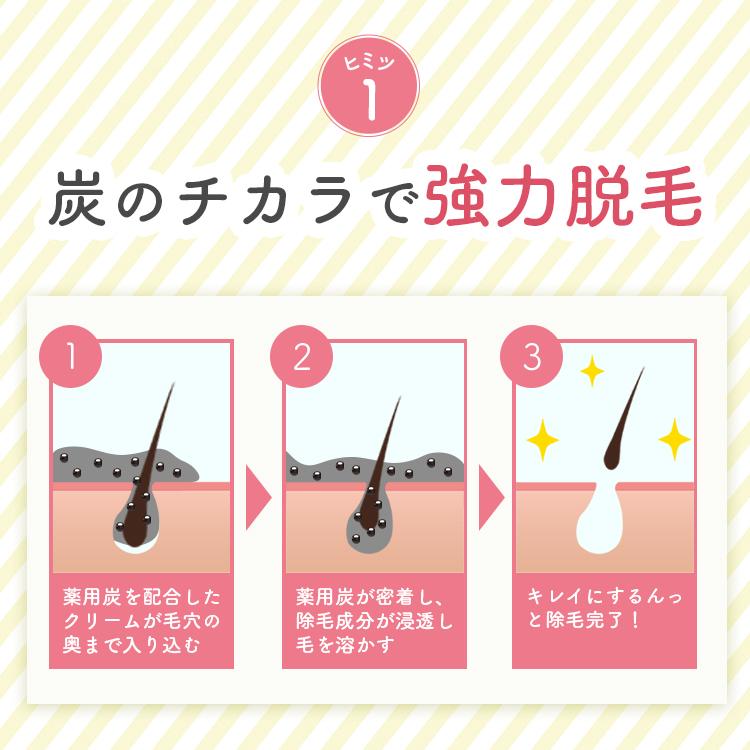 ヒミツ
1

炭のチカラで強力脱毛

1

薬用炭を配合したクリームが毛穴の奥まで入り込む

2

薬用炭が密着し、除毛成分が浸透し毛を溶かす

3

キレイにするんっと除毛完了！