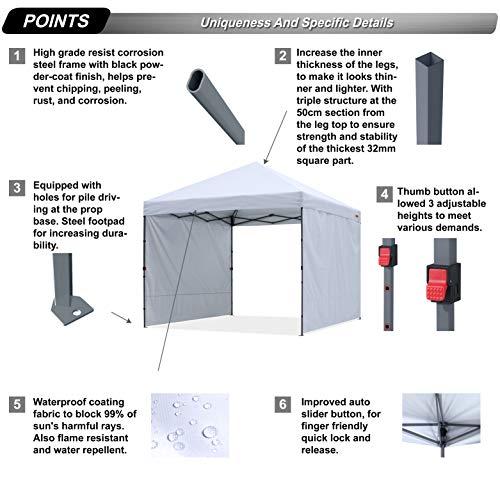 POINTS

Uniqueness And Specific Details

1 High grade resist corrosion steel frame with black powder-coat finish, helps prevent chipping, peeling, rust, and corrosion.

2 Increase the inner thickness of the legs, to make it looks thinner and lighter. With triple structure at the 50cm section from the leg top to ensure strength and stability of the thickest 32mm square part.

3 Equipped with holes for pile driving at the prop base. Steel footpad for increasing durability.

4 Thumb button allowed 3 adjustable heights to meet various demands.

5 Waterproof coating fabric to block 99% of sun's harmful rays. Also flame resistant and water repellent.

6 Improved auto slider button, for finger friendly quick lock and release.