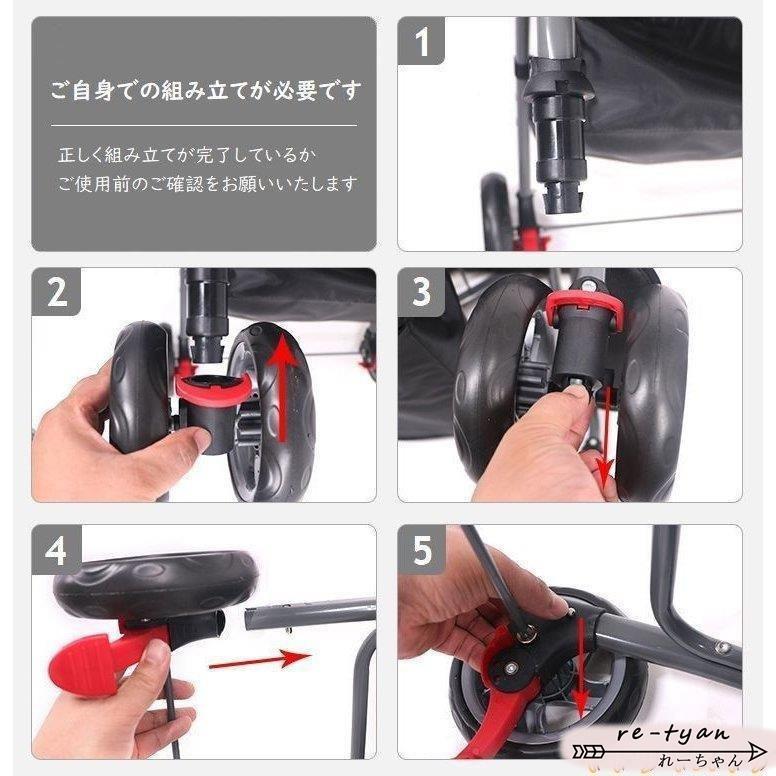 ご自身での組み立てが必要です

正しく組み立てが完了しているか
ご使用前のご確認をお願いいたします

1

2

3

4

5

re-tyan
れーちゃん