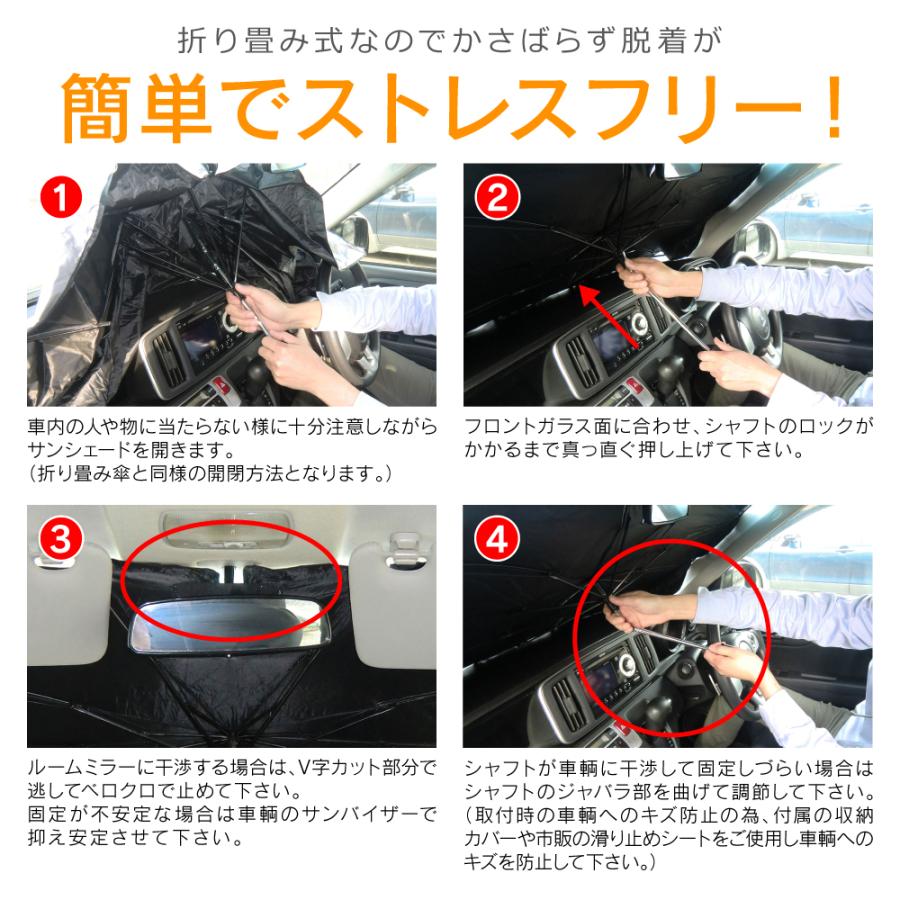 折り畳み式なのでかさばらず脱着が

簡単でストレスフリー！

1

車内の人や物に当たらない様に十分注意しながらサンシェードを開きます。
（折り畳み傘と同様の開閉方法となります。）

2

フロントガラス面に合わせ、シャフトのロックがかかるまで真っ直ぐ押し上げて下さい。

3

ルームミラーに干渉する場合は、V字カット部分で逃してベロクロで止めて下さい。
固定が不安定な場合は車輌のサンバイザーで抑え安定させて下さい。

4

シャフトが車輌に干渉して固定しづらい場合はシャフトのジャバラ部を曲げて調節して下さい。
（取付時の車輌へのキズ防止の為、付属の収納カバーや市販の滑り止めシートをご使用し車輌へのキズを防止して下さい。）