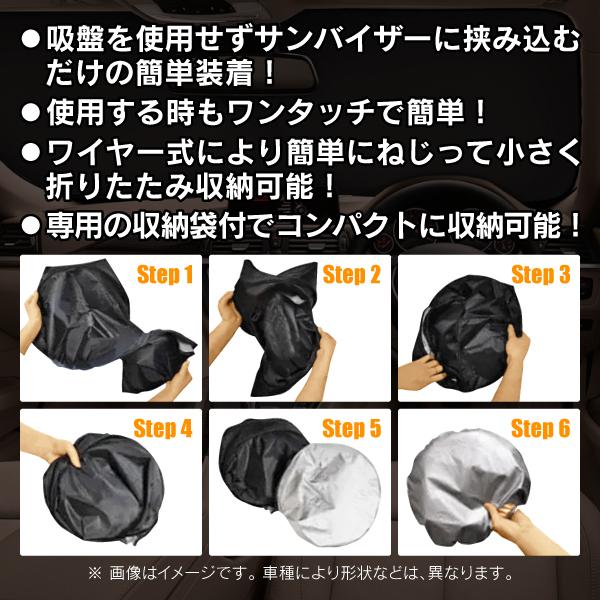 ●吸盤を使用せずサンバイザーに挟み込むだけの簡単装着！
●使用する時もワンタッチで簡単！
●ワイヤー式により簡単にねじって小さく折りたたみ収納可能！
●専用の収納袋付でコンパクトに収納可能！

Step 1

Step 2

Step 3

Step 4

Step 5

Step 6

※ 画像はイメージです。車種により形状などは、異なります。