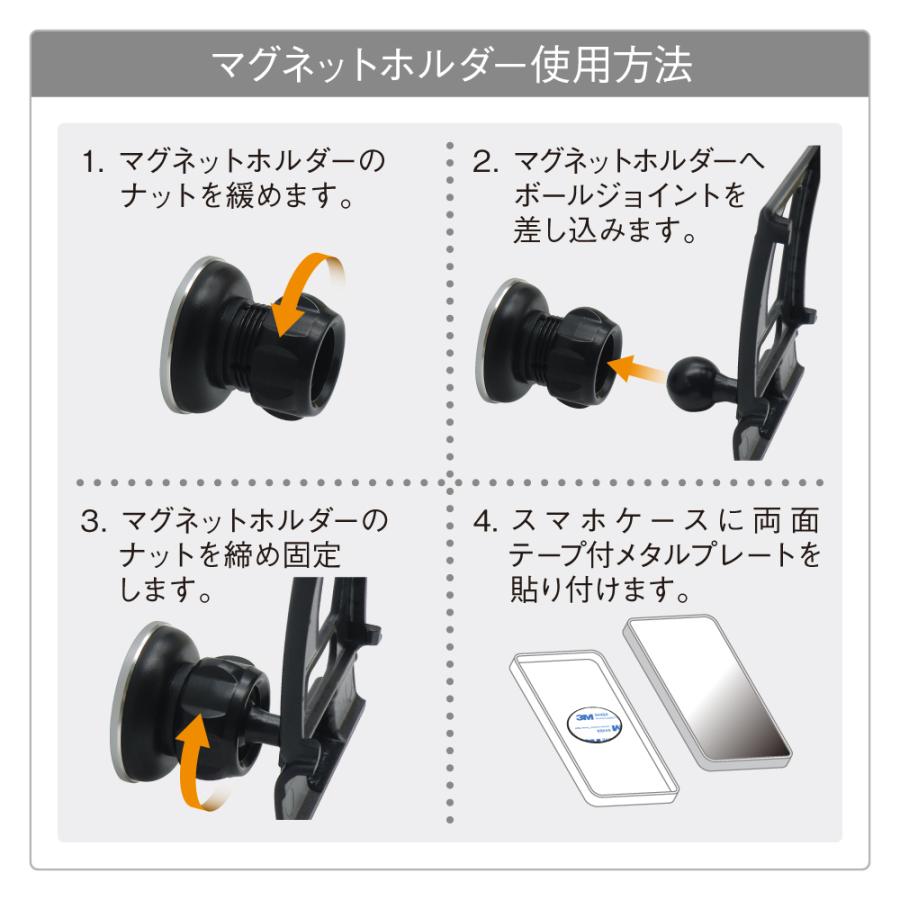 マグネットホルダー使用方法

1. マグネットホルダーのナットを緩めます。

2. マグネットホルダーへボールジョイントを差し込みます。

3. マグネットホルダーのナットを締め固定します。

4. スマホケースに両面テープ付メタルプレートを貼り付けます。

3M