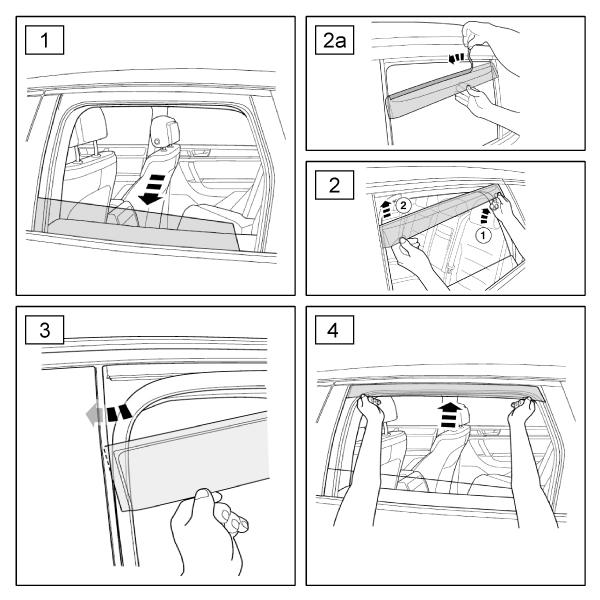 1

2a

2

2
1

3

4