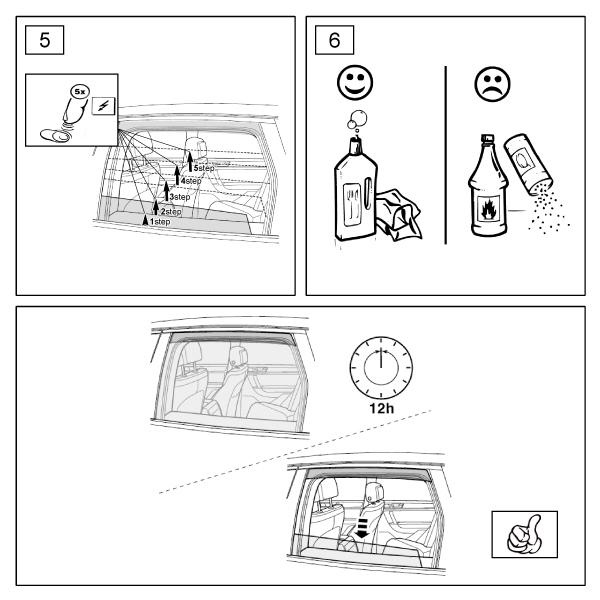 5

5x

5step
4step
3step
2step
1step

6

12h