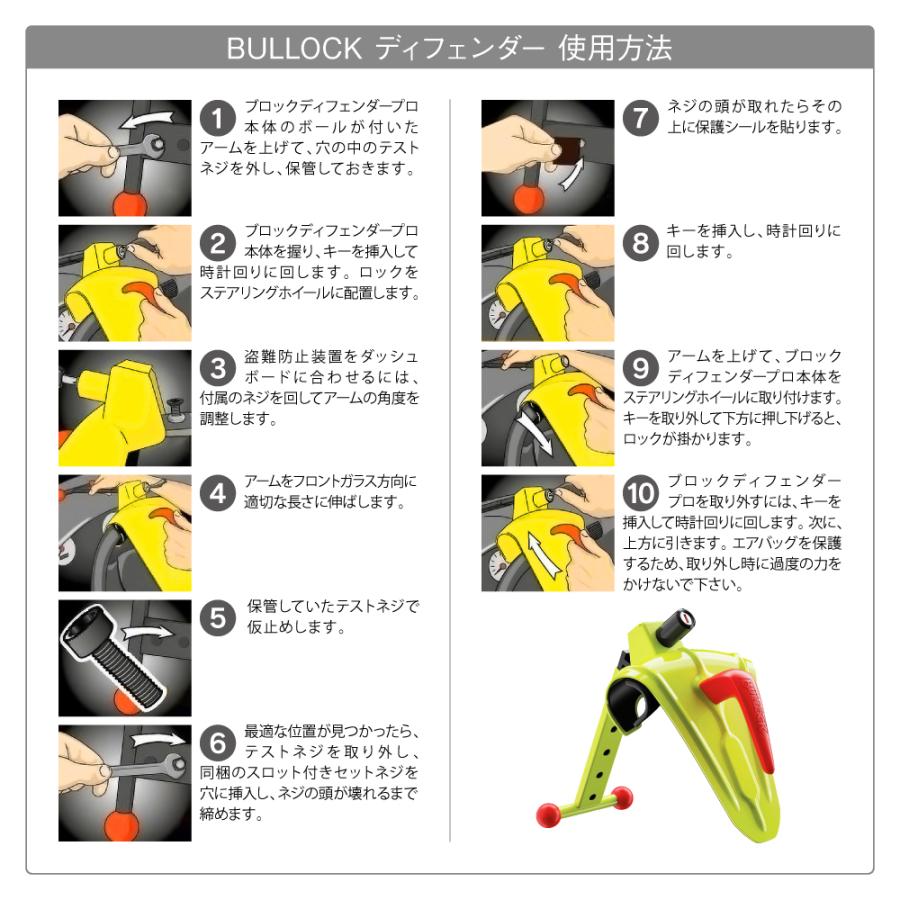 BULLOCK ディフェンダー 使用方法

1 ブロックディフェンダープロ本体のボールが付いたアームを上げて、穴の中のテストネジを外し、保管しておきます。

2 ブロックディフェンダープロ本体を握り、キーを挿入して時計回りに回します。ロックをステアリングホイールに配置します。

3 盗難防止装置をダッシュボードに合わせるには、付属のネジを回してアームの角度を調整します。

4 アームをフロントガラス方向に適切な長さに伸ばします。

5 保管していたテストネジで仮止めします。

6 最適な位置が見つかったら、テストネジを取り外し、同梱のスロット付きセットネジを穴に挿入し、ネジの頭が壊れるまで締めます。

7 ネジの頭が取れたらその上に保護シールを貼ります。

8 キーを挿入し、時計回りに回します。

9 アームを上げて、ブロックディフェンダープロ本体をステアリングホイールに取り付けます。キーを取り外して下方に押し下げると、ロックが掛かります。

10 ブロックディフェンダープロを取り外すには、キーを挿入して時計回りに回します。次に、上方に引きます。エアバッグを保護するため、取り外し時に過度の力をかけないで下さい。