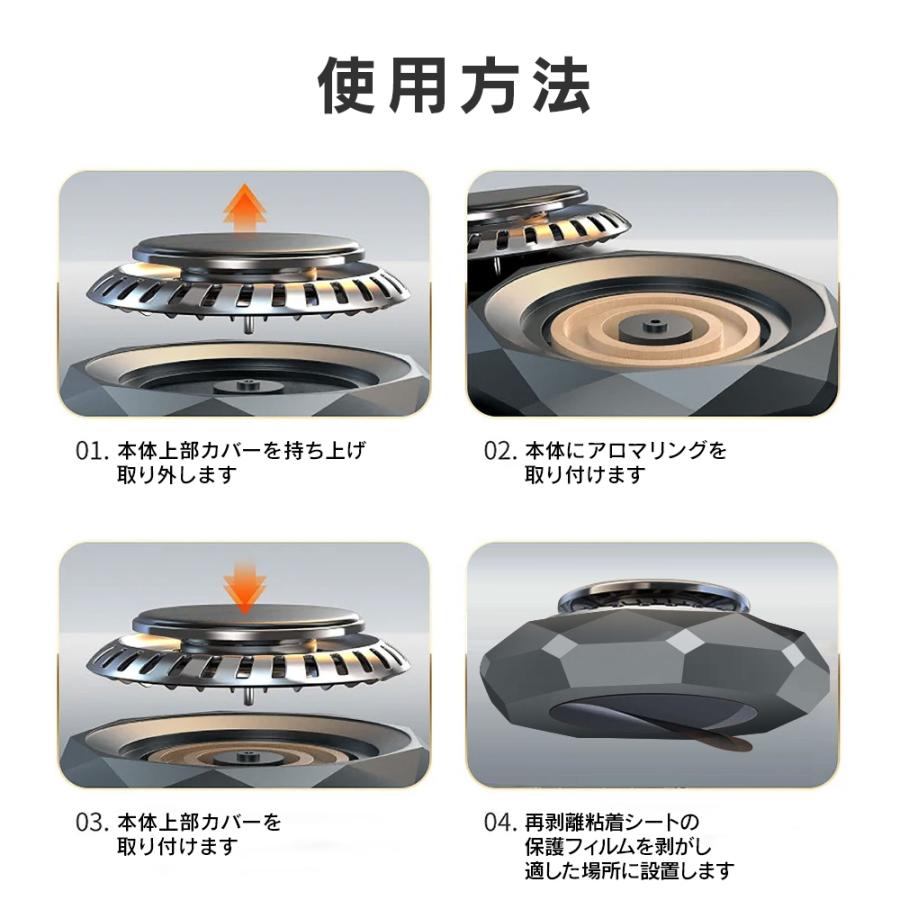 使用方法

01. 本体上部カバーを持ち上げ取り外します

02. 本体にアロマリングを取り付けます

03. 本体上部カバーを取り付けます

04. 再剥離粘着シートの保護フィルムを剥がし適した場所に設置します