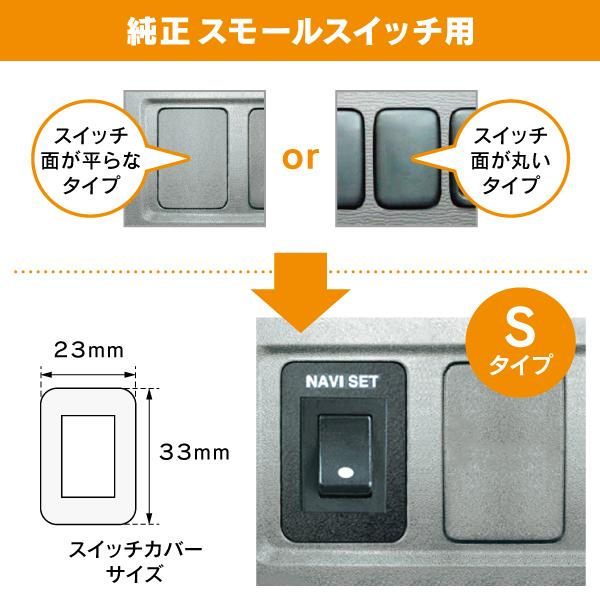 純正 スモールスイッチ用

スイッチ面が平らなタイプ

or

スイッチ面が丸いタイプ

23mm

33mm

スイッチカバーサイズ

NAVI SET

S タイプ