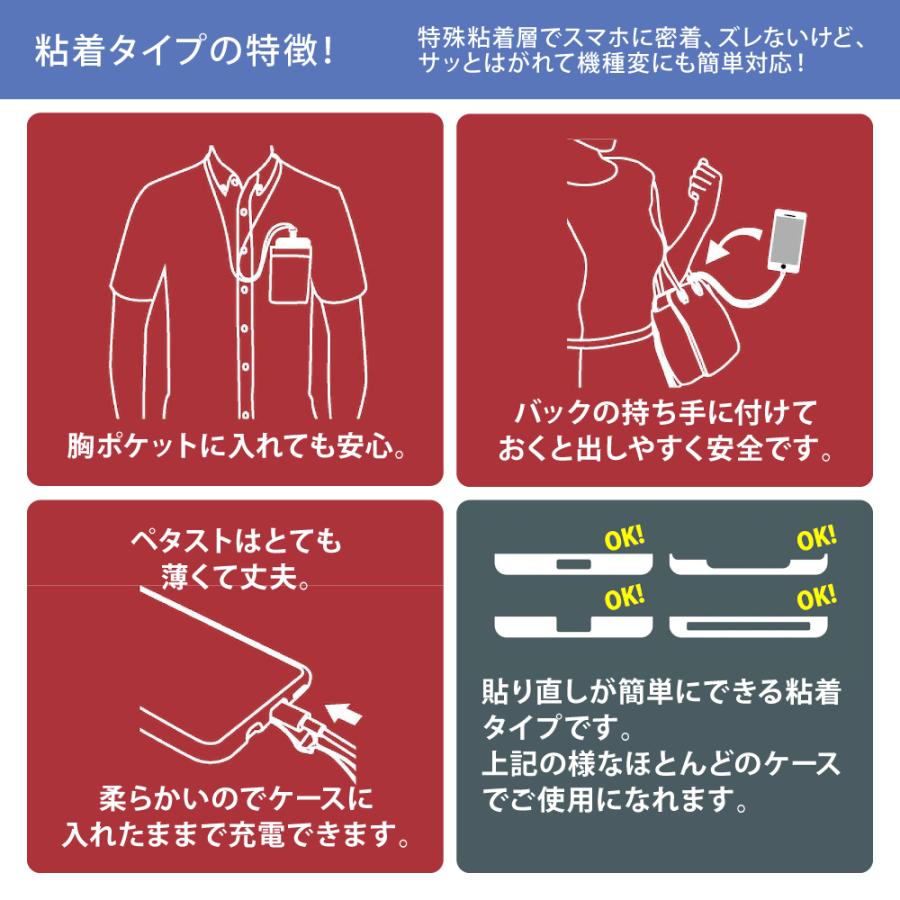 粘着タイプの特徴！

特殊粘着層でスマホに密着、ズレないけど、サッとはがれて機種変にも簡単対応！

胸ポケットに入れても安心。

バックの持ち手に付けておくと出しやすく安全です。

ペタストはとても薄くて丈夫。

柔らかいのでケースに入れたままで充電できます。

OK!

OK!

OK!

OK!

貼り直しが簡単にできる粘着タイプです。
上記の様なほとんどのケースでご使用になれます。