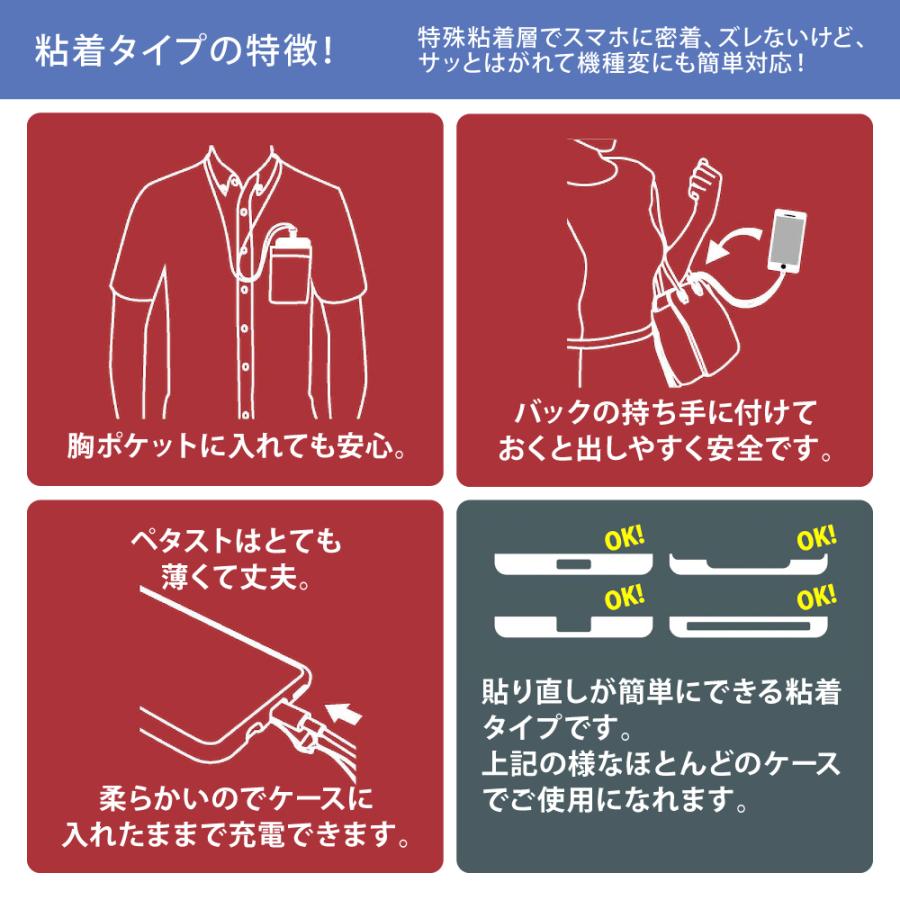 粘着タイプの特徴!

特殊粘着層でスマホに密着、ズレないけど、サッとはがれて機種変にも簡単対応!

胸ポケットに入れても安心。

バックの持ち手に付けておくと出しやすく安全です。

ペタストはとても薄くて丈夫。

柔らかいのでケースに入れたままで充電できます。

OK!

OK!

OK!

OK!

貼り直しが簡単にできる粘着タイプです。
上記の様なほとんどのケースでご使用になれます。