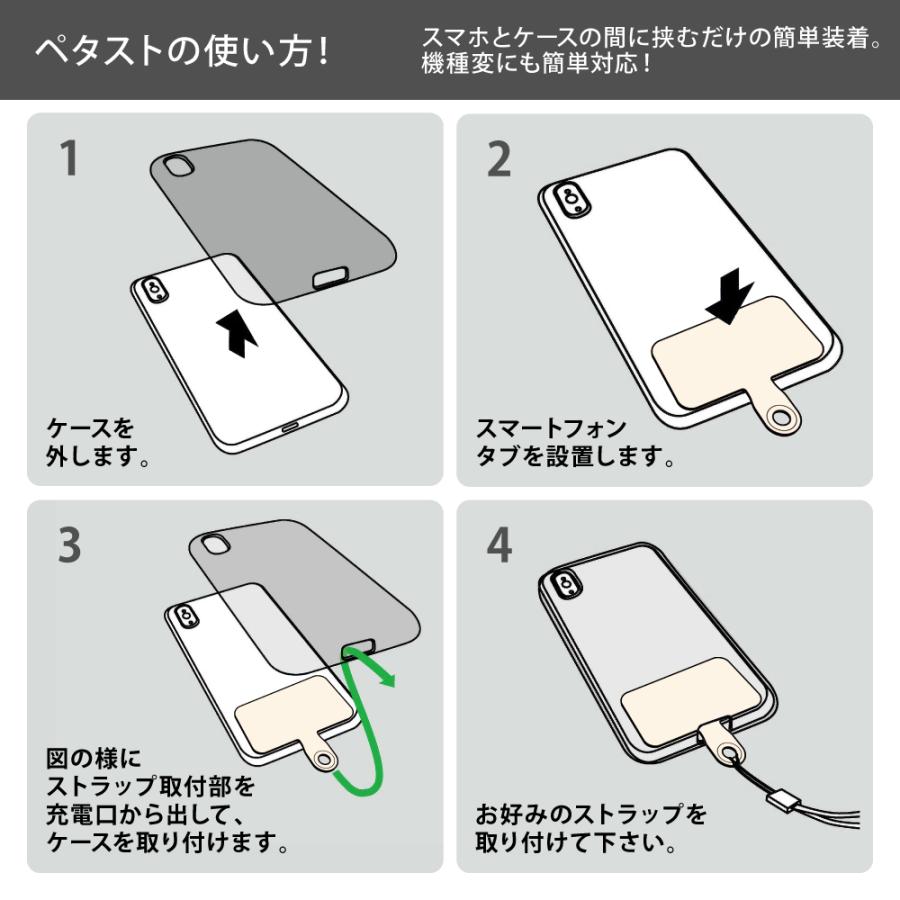 ペタストの使い方!

スマホとケースの間に挟むだけの簡単装着。
機種変にも簡単対応!

1

ケースを
外します。

2

スマートフォン
タブを設置します。

3

図の様に
ストラップ取付部を
充電口から出して、
ケースを取り付けます。

4

お好みのストラップを
取り付けて下さい。