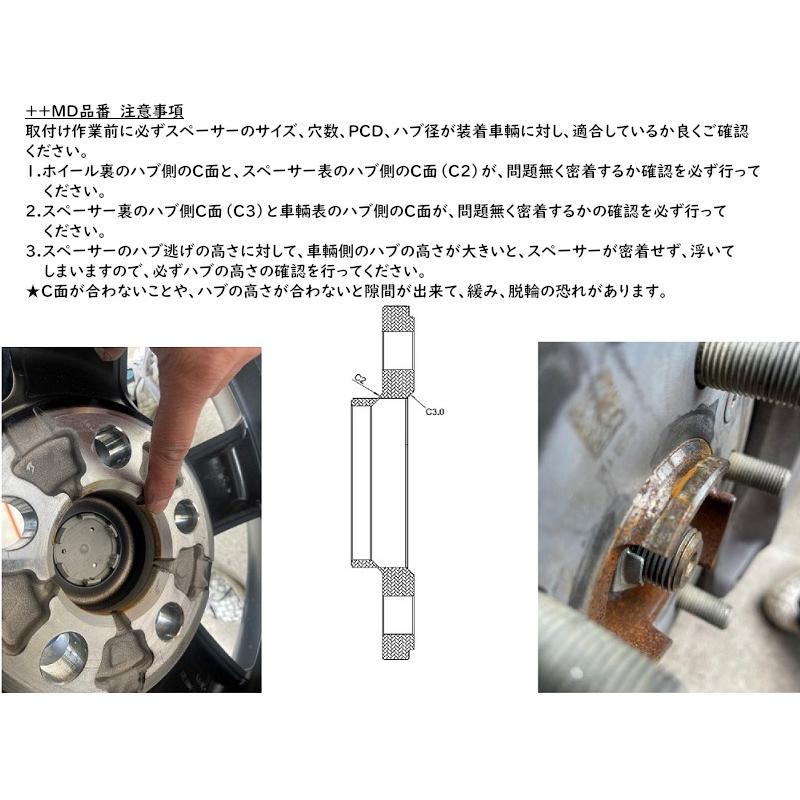 ++MD品番 注意事項
取付け作業前に必ずスペーサーのサイズ、穴数、PCD、ハブ径が装着車輌に対し、適合しているか良くご確認ください。
1.ホイール裏のハブ側のC面と、スペーサー表のハブ側のC面（C2）が、問題無く密着するか確認を必ず行ってください。
2.スペーサー裏のハブ側C面（C3）と車輌表のハブ側のC面が、問題無く密着するかの確認を必ず行ってください。
3.スペーサーのハブ逃げの高さに対して、車輌側のハブの高さが大きいと、スペーサーが密着せず、浮いてしまいますので、必ずハブの高さの確認を行ってください。
★C面が合わないことや、ハブの高さが合わないと隙間が出来て、緩み、脱輪の恐れがあります。

C2
C3.0