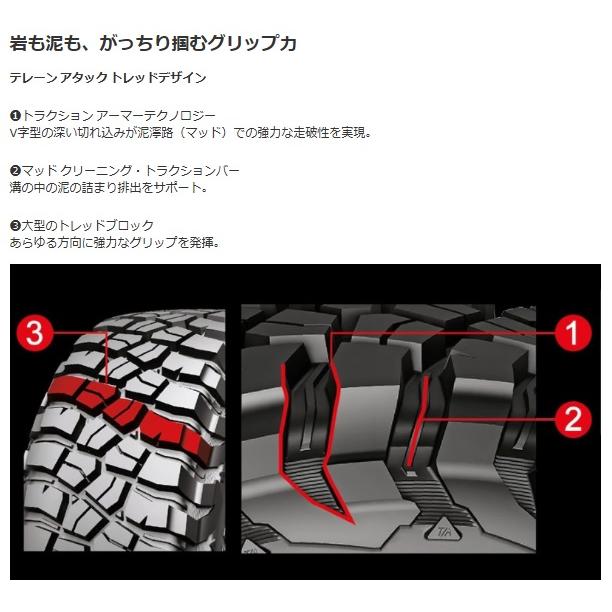 岩も泥も、がっちり掴むグリップ力

テレーン アタック トレッドデザイン

❶トラクション アーマーテクノロジー
V字型の深い切れ込みが泥濘路（マッド）での強力な走破性を実現。

❷マッド クリーニング・トラクションバー
溝の中の泥の詰まり排出をサポート。

❸大型のトレッドブロック
あらゆる方向に強力なグリップを発揮。

3

1

2

T/A