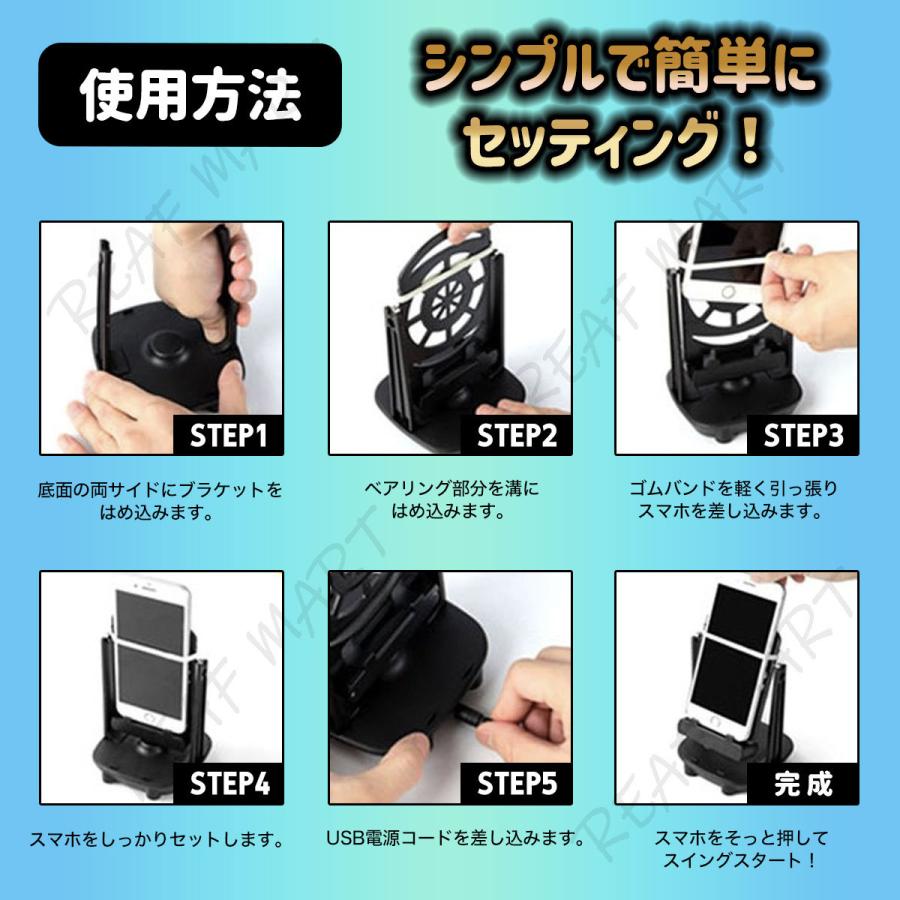 使用方法

シンプルで簡単にセッティング！

STEP1
底面の両サイドにブラケットをはめ込みます。

STEP2
ベアリング部分を溝にはめ込みます。

STEP3
ゴムバンドを軽く引っ張りスマホを差し込みます。

STEP4
スマホをしっかりセットします。

STEP5
USB電源コードを差し込みます。

完成
スマホをそっと押してスイングスタート！

REAF MART