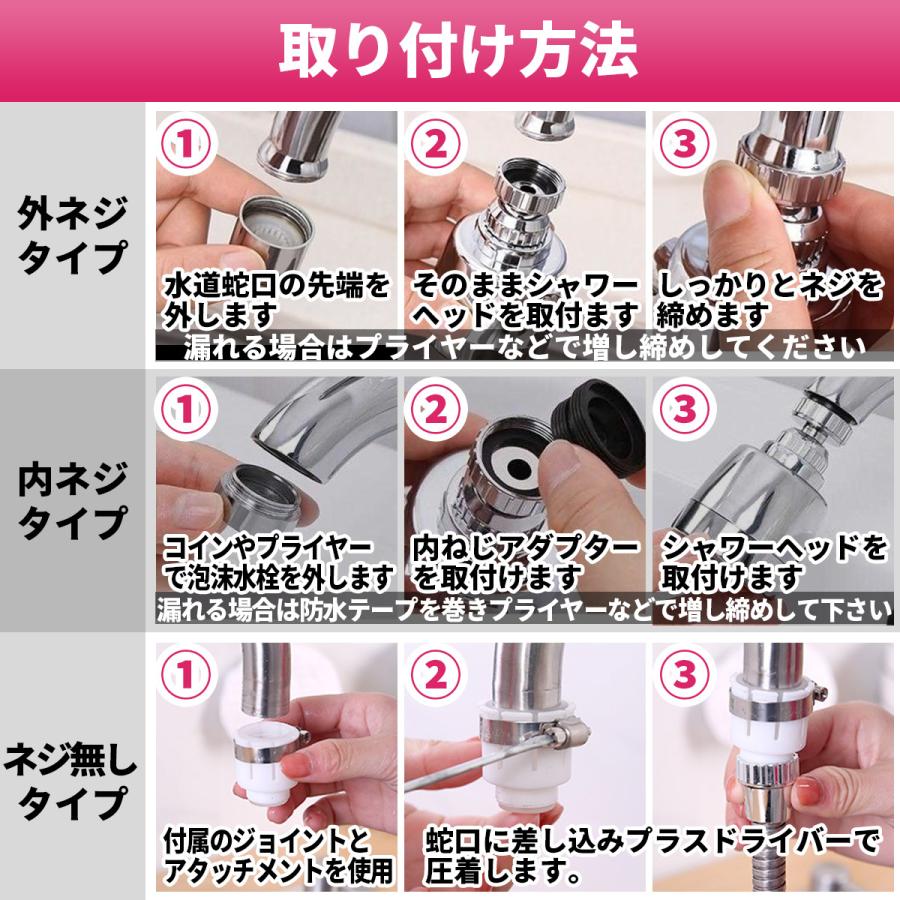 取り付け方法

外ネジタイプ

①
水道蛇口の先端を外します

②
そのままシャワーヘッドを取付ます

③
しっかりとネジを締めます

漏れる場合はプライヤーなどで増し締めしてください

内ネジタイプ

①
コインやプライヤーで泡沫水栓を外します

②
内ねじアダプターを取付けます

③
シャワーヘッドを取付けます

漏れる場合は防水テープを巻きプライヤーなどで増し締めして下さい

ネジ無しタイプ

①
付属のジョイントとアタッチメントを使用

②
蛇口に差し込みプラスドライバーで圧着します。

③