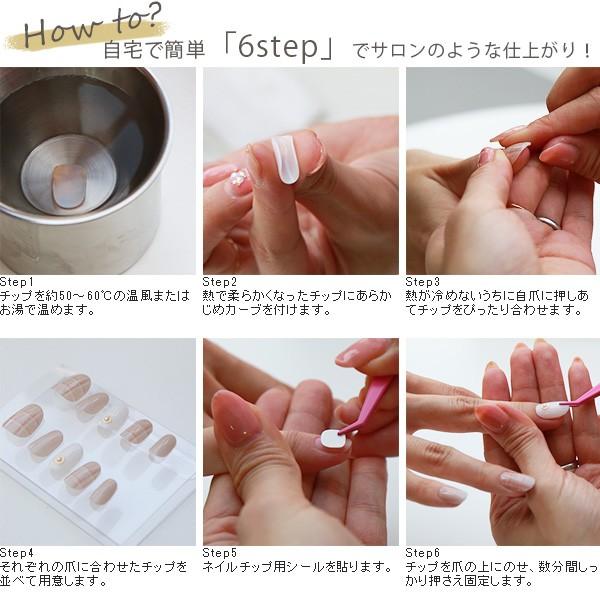 How to?
自宅で簡単「6step」でサロンのような仕上がり！

Step1
チップを約50～60℃の温風またはお湯で温めます。

Step2
熱で柔らかくなったチップにあらかじめカーブを付けます。

Step3
熱が冷めないうちに自爪に押しあてチップをぴったり合わせます。

Step4
それぞれの爪に合わせたチップを並べて用意します。

Step5
ネイルチップ用シールを貼ります。

Step6
チップを爪の上にのせ、数分間しっかり押さえ固定します。