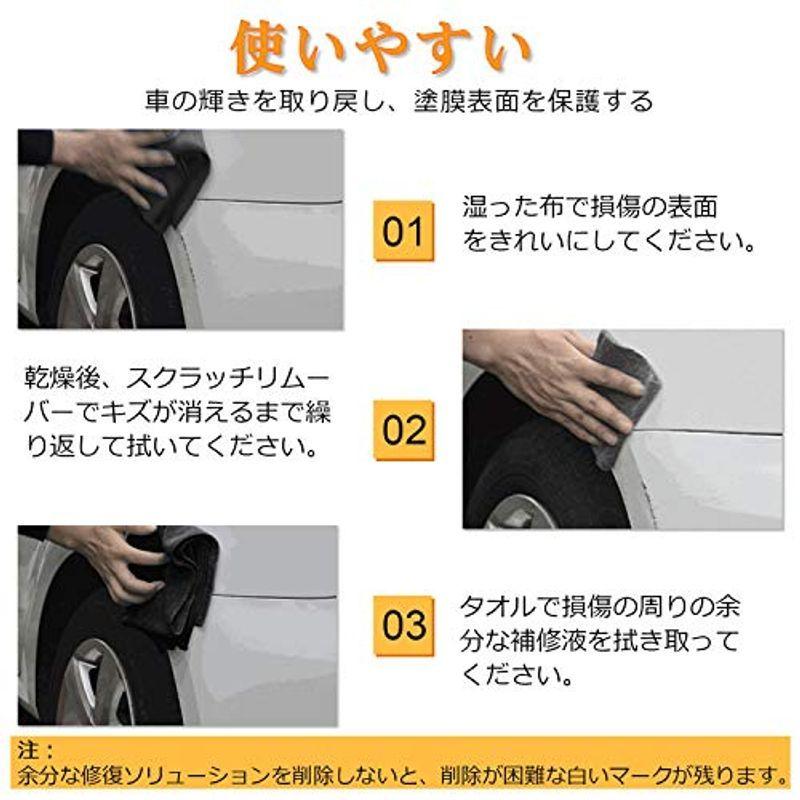 使いやすい

車の輝きを取り戻し、塗膜表面を保護する

01

湿った布で損傷の表面をきれいにしてください。

乾燥後、スクラッチリムーバーでキズが消えるまで繰り返して拭いてください。

02

03

タオルで損傷の周りの余分な補修液を拭き取ってください。

注：
余分な修復ソリューションを削除しないと、削除が困難な白いマークが残ります。